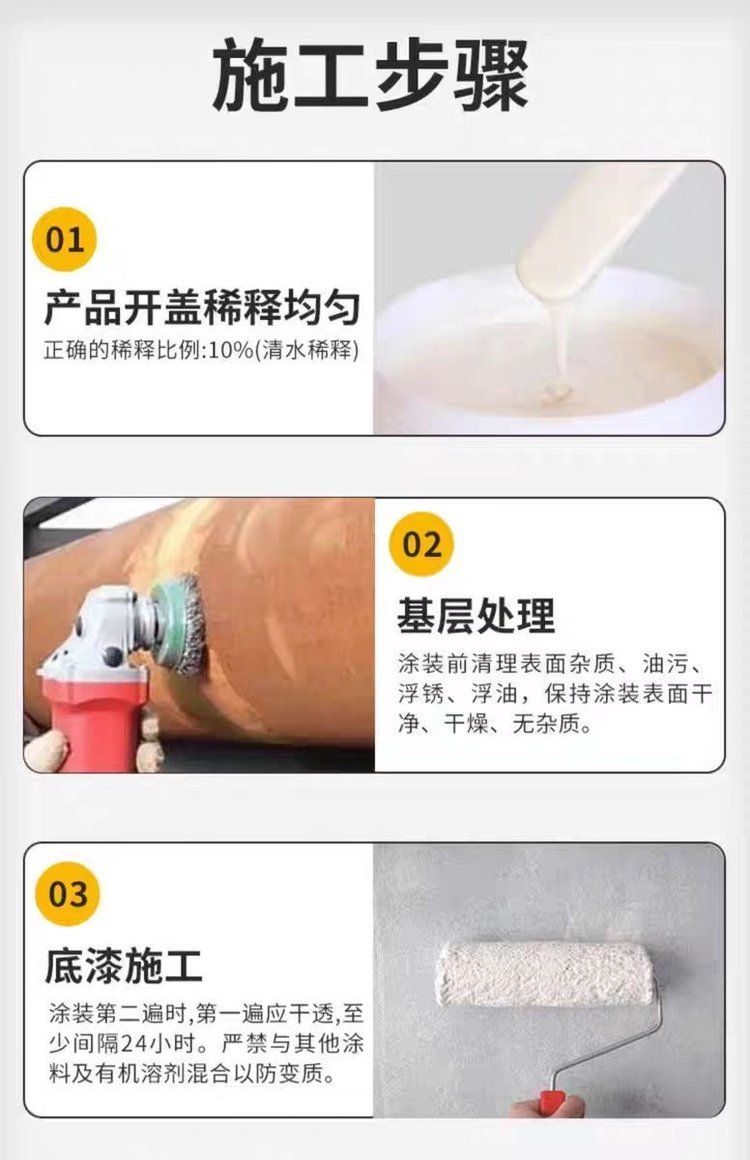 施工步骤

01

产品开盖稀释均匀

正确的稀释比例:10%(清水稀释)

02

基层处理

涂装前清理表面杂质、油污、浮锈、浮油，保持涂装表面干净、干燥、无杂质。

03

底漆施工

涂装第二遍时,第一遍应干透,至少间隔24小时。严禁与其他涂料及有机溶剂混合以防变质。