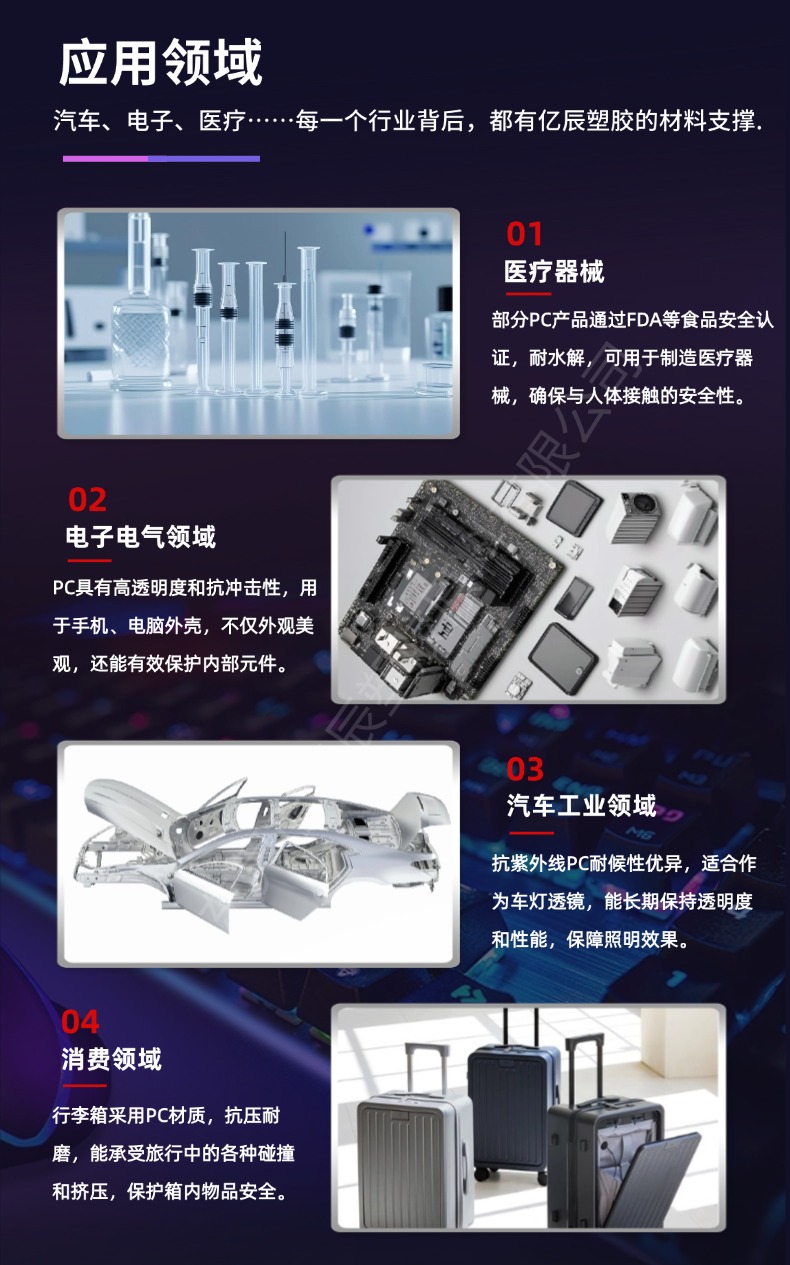 应用领域

汽车、电子、医疗……每一个行业背后，都有亿辰塑胶的材料支撑.

01
医疗器械

部分PC产品通过FDA等食品安全认证，耐水解，可用于制造医疗器械，确保与人体接触的安全性。

02
电子电气领域

PC具有高透明度和抗冲击性，用于手机、电脑外壳，不仅外观美观，还能有效保护内部元件。

03
汽车工业领域

抗紫外线PC耐候性优异，适合作为车灯透镜，能长期保持透明度和性能，保障照明效果。

04
消费领域

行李箱采用PC材质，抗压耐磨，能承受旅行中的各种碰撞和挤压，保护箱内物品安全。