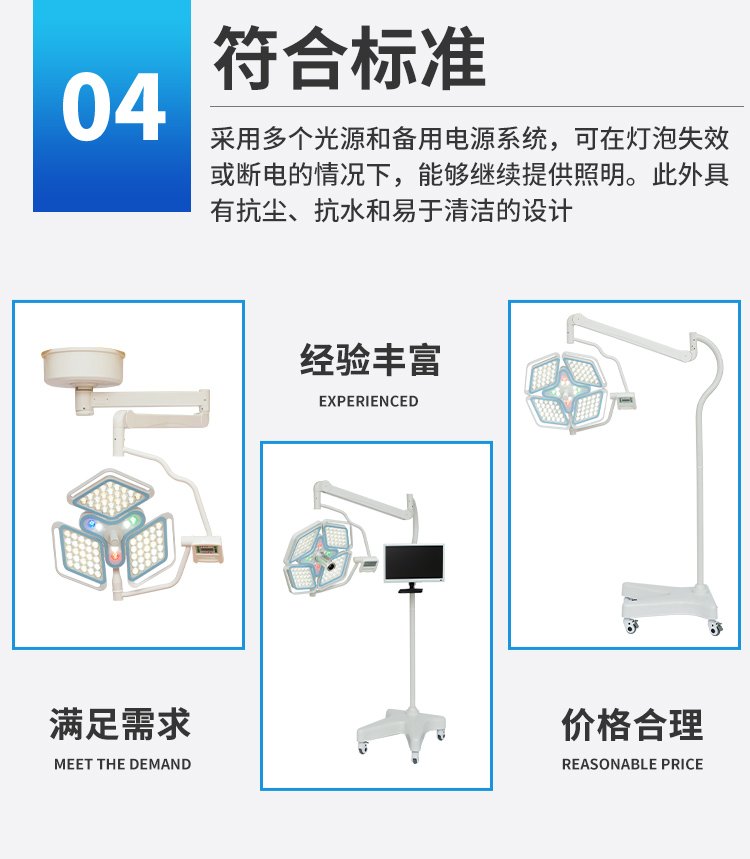 04

符合标准

采用多个光源和备用电源系统，可在灯泡失效或断电的情况下，能够继续提供照明。此外具有抗尘、抗水和易于清洁的设计

经验丰富
EXPERIENCED

满足需求
MEET THE DEMAND

价格合理
REASONABLE PRICE