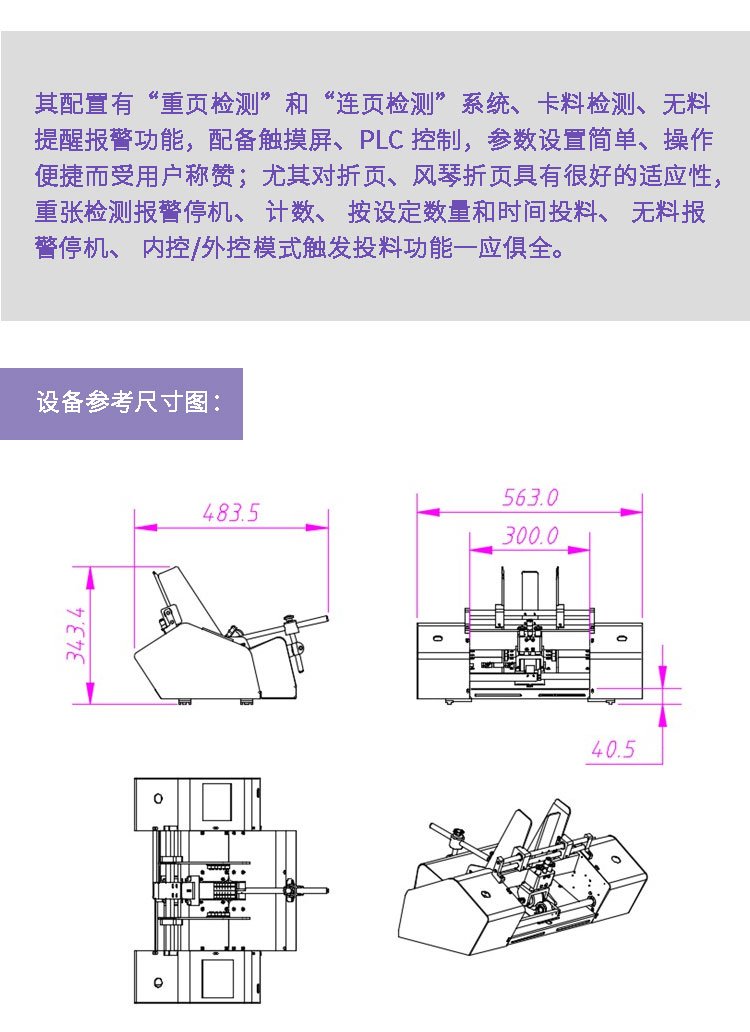 其配置有“重页检测”和“连页检测”系统、卡料检测、无料提醒报警功能，配备触摸屏、PLC 控制，参数设置简单、操作便捷而受用户称赞；尤其对折页、风琴折页具有很好的适应性，重张检测报警停机、 计数、 按设定数量和时间投料、 无料报警停机、 内控/外控模式触发投料功能一应俱全。

设备参考尺寸图：

483.5

343.4

563.0

300.0

40.5