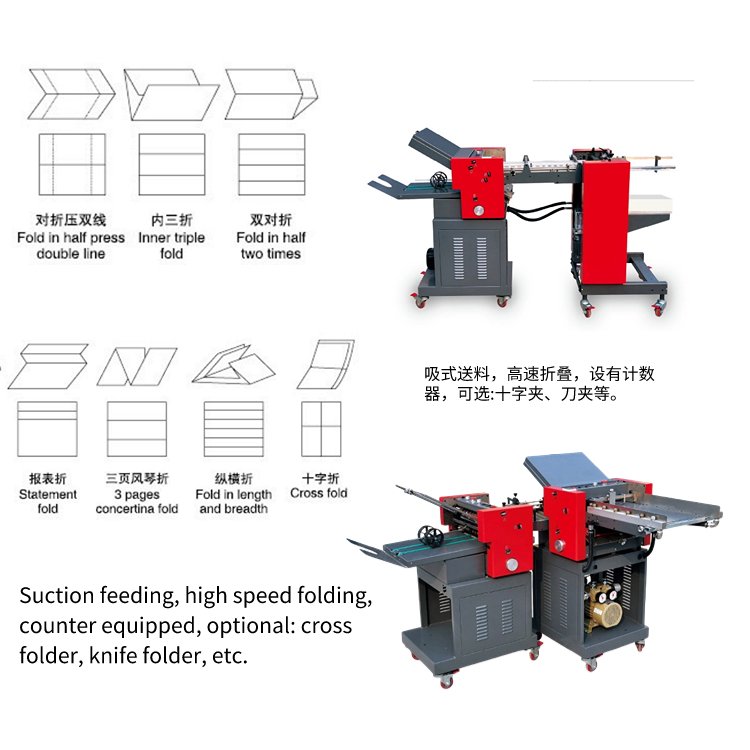 对折压双线
Fold in half press double line

内三折
Inner triple fold

双对折
Fold in half two times

报表折
Statement fold

三页风琴折
3 pages concertina fold

纵横折
Fold in length and breadth

十字折
Cross fold

吸式送料，高速折叠，设有计数器，可选:十字夹、刀夹等。

Suction feeding, high speed folding, counter equipped, optional: cross folder, knife folder, etc.