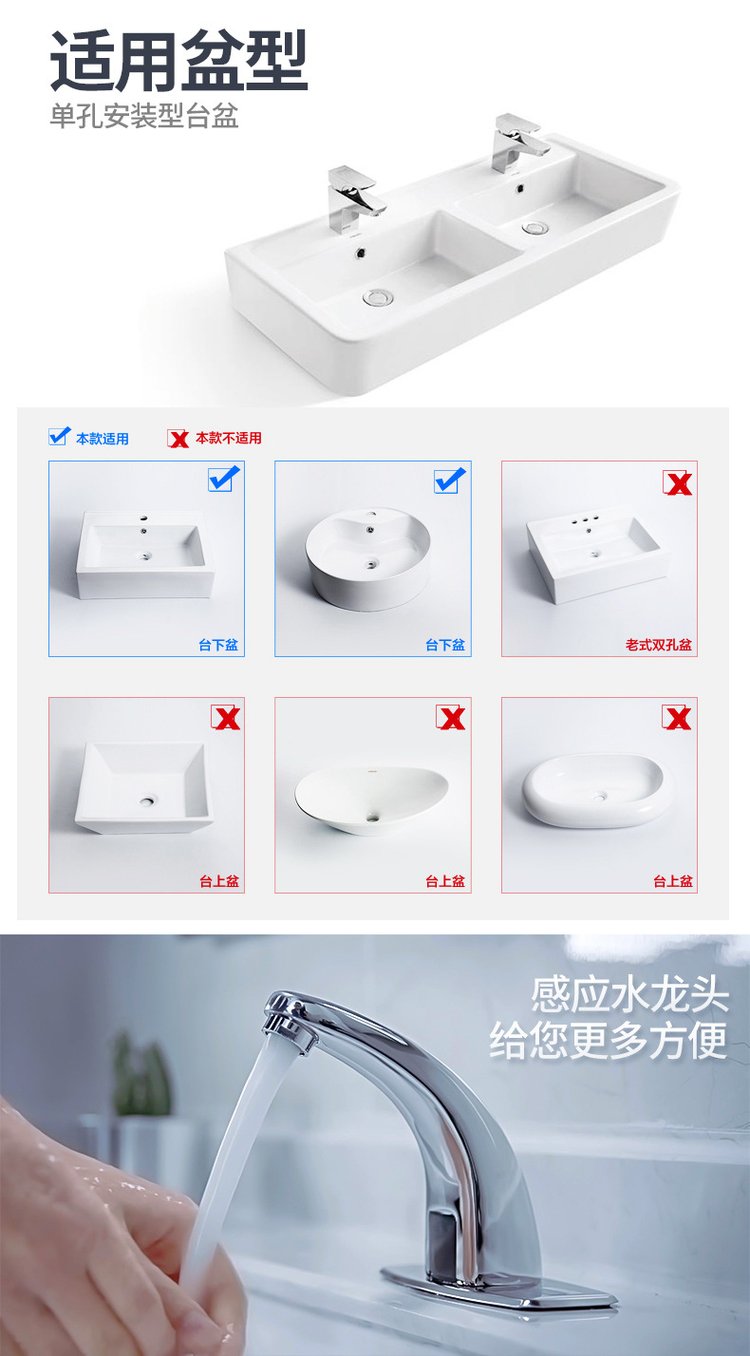 适用盆型
单孔安装型台盆

本款适用 本款不适用

台下盆

台下盆

老式双孔盆

台上盆

台上盆

台上盆

感应水龙头
给您更多方便