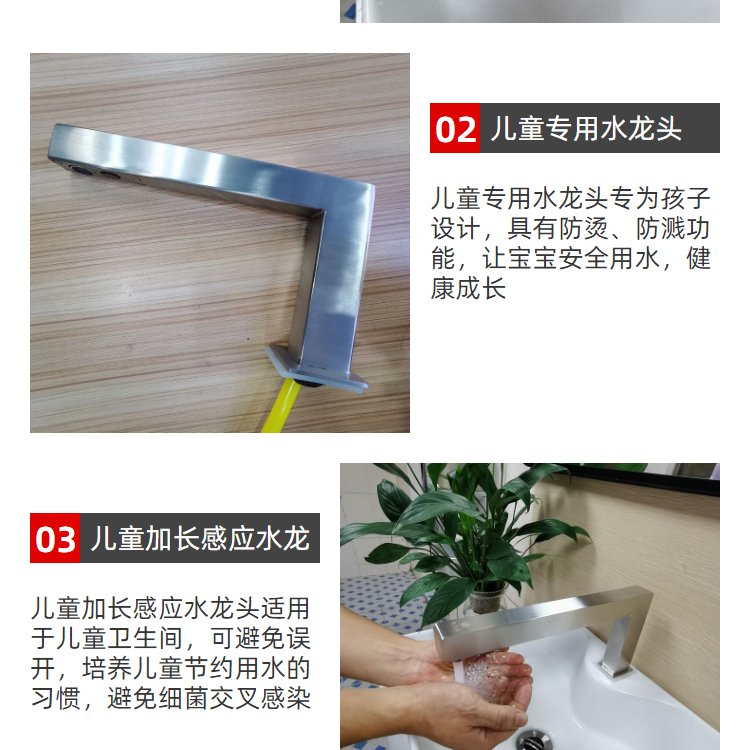 02 儿童专用水龙头

儿童专用水龙头专为孩子设计，具有防烫、防溅功能，让宝宝安全用水，健康成长

03 儿童加长感应水龙

儿童加长感应水龙头适用于儿童卫生间，可避免误开，培养儿童节约用水的习惯，避免细菌交叉感染