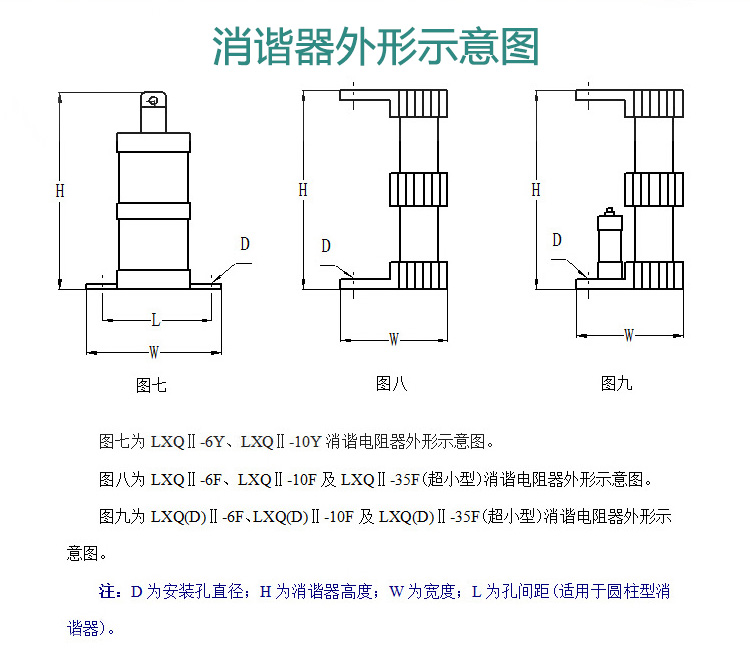 消谐器外形示意图

H

D

L

W

图七

H

D

W

图八

H

D

W

图九

图七为 LXQⅡ-6Y、LXQⅡ-10Y 消谐电阻器外形示意图。

图八为 LXQⅡ-6F、LXQⅡ-10F 及 LXQⅡ-35F(超小型)消谐电阻器外形示意图。

图九为 LXQ(D)Ⅱ-6F、LXQ(D)Ⅱ-10F 及 LXQ(D)Ⅱ-35F(超小型)消谐电阻器外形示意图。

注：D 为安装孔直径；H 为消谐器高度；W 为宽度；L 为孔间距（适用于圆柱型消谐器）。