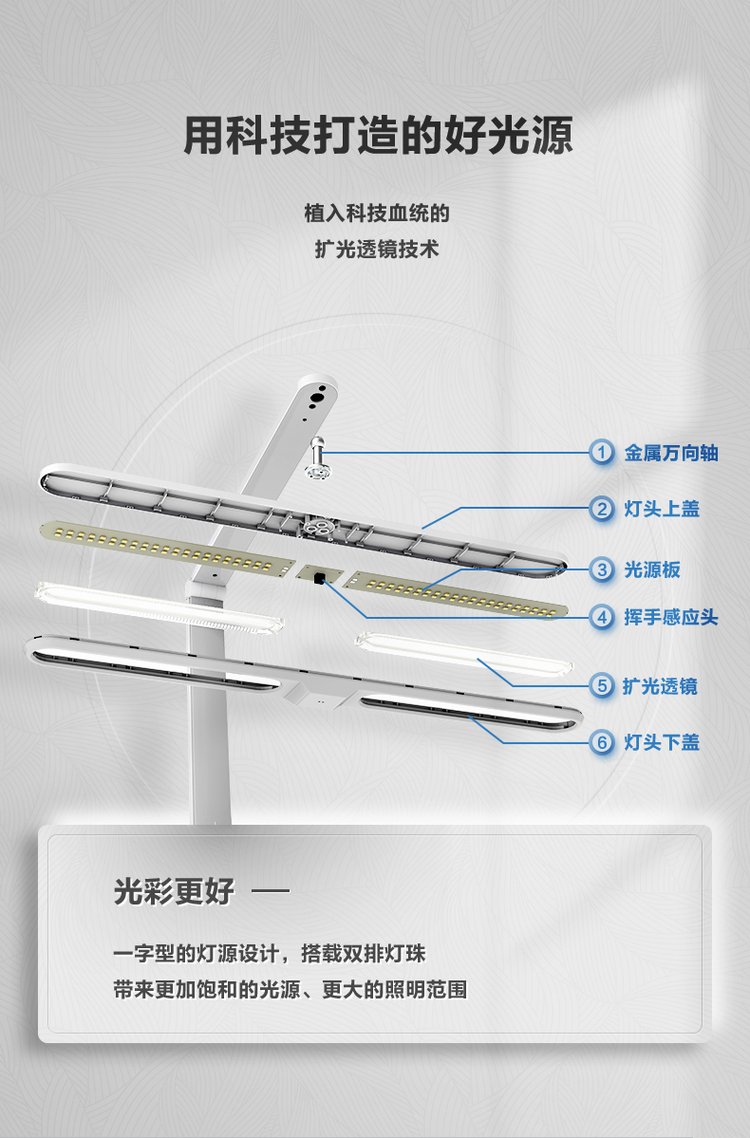 用科技打造的好光源

植入科技血统的
扩光透镜技术

1 金属万向轴
2 灯头上盖
3 光源板
4 挥手感应头
5 扩光透镜
6 灯头下盖

光彩更好 —

一字型的灯源设计，搭载双排灯珠
带来更加饱和的光源、更大的照明范围