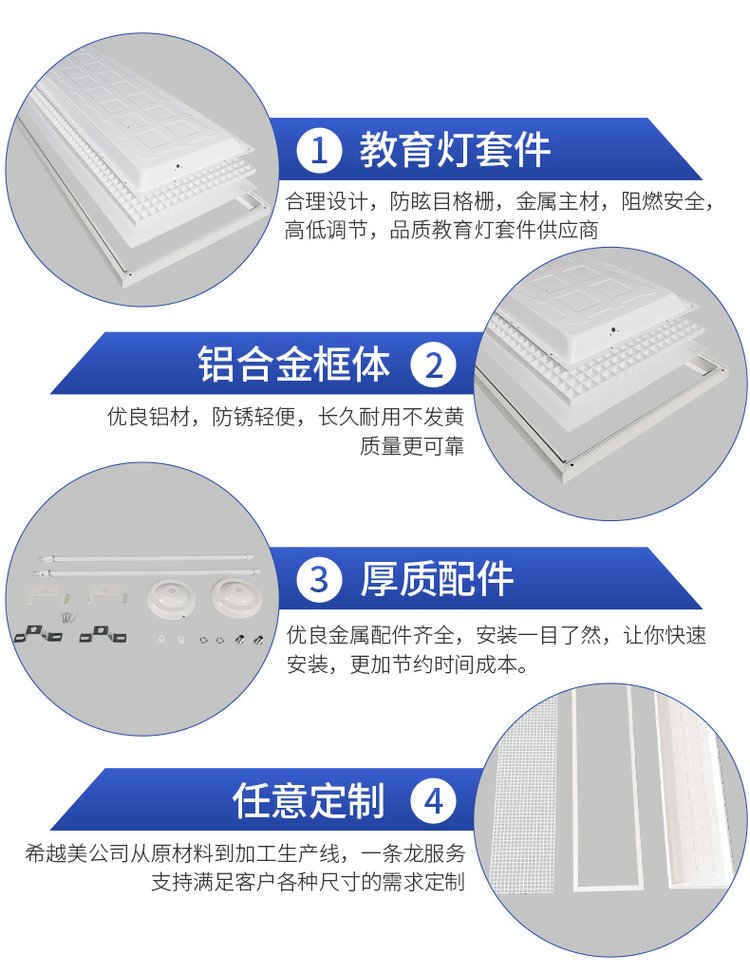 1 教育灯套件

合理设计，防眩目格栅，金属主材，阻燃安全，高低调节，品质教育灯套件供应商

铝合金框体 2

优良铝材，防锈轻便，长久耐用不发黄
质量更可靠

3 厚质配件

优良金属配件齐全，安装一目了然，让你快速安装，更加节约时间成本。

任意定制 4

希越美公司从原材料到加工生产线，一条龙服务
支持满足客户各种尺寸的需求定制