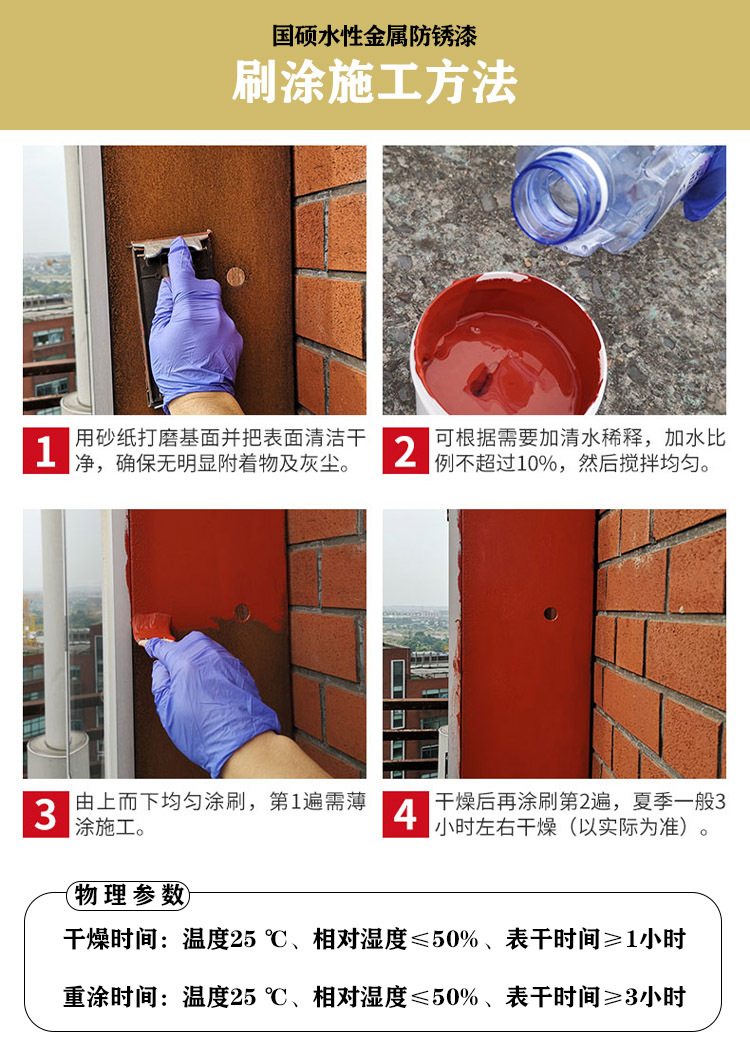 国硕水性金属防锈漆

刷涂施工方法

1 用砂纸打磨基面并把表面清洁干净，确保无明显附着物及灰尘。

2 可根据需要加清水稀释，加水比例不超过10%，然后搅拌均匀。

3 由上而下均匀涂刷，第1遍需薄涂施工。

4 干燥后再涂刷第2遍，夏季一般3小时左右干燥（以实际为准）。

物理参数

干燥时间：温度25 ℃、相对湿度≤50%、表干时间≥1小时

重涂时间：温度25 ℃、相对湿度≤50%、表干时间≥3小时