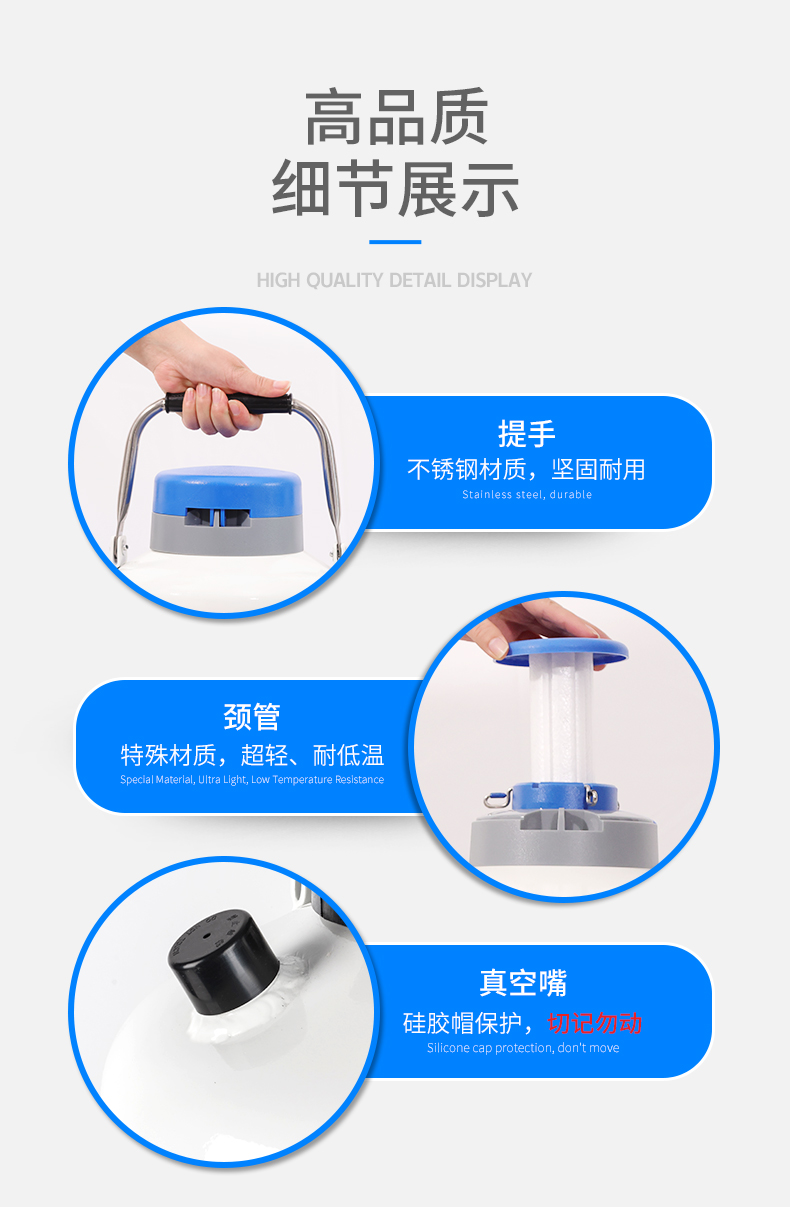 高品质
细节展示

HIGH QUALITY DETAIL DISPLAY

提手
不锈钢材质，坚固耐用
Stainless steel, durable

颈管
特殊材质，超轻、耐低温
Special Material, Ultra Light, Low Temperature Resistance

真空嘴
硅胶帽保护，切记勿动
Silicone cap protection, don't move