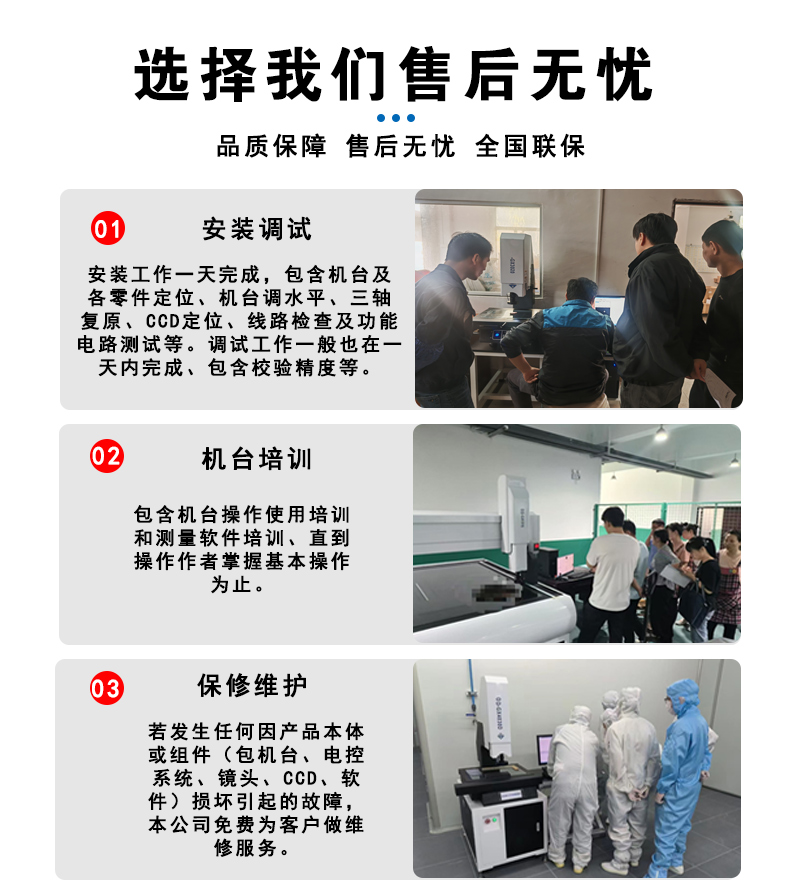 选择我们售后无忧

品质保障 售后无忧 全国联保

01 安装调试

安装工作一天完成，包含机台及各零件定位、机台调水平、三轴复原、CCD定位、线路检查及功能电路测试等。调试工作一般也在一天内完成、包含校验精度等。

02 机台培训

包含机台操作使用培训和测量软件培训、直到操作作者掌握基本操作为止。

03 保修维护

若发生任何因产品本体或组件（包机台、电控系统、镜头、CCD、软件）损坏引起的故障，本公司免费为客户做维修服务。