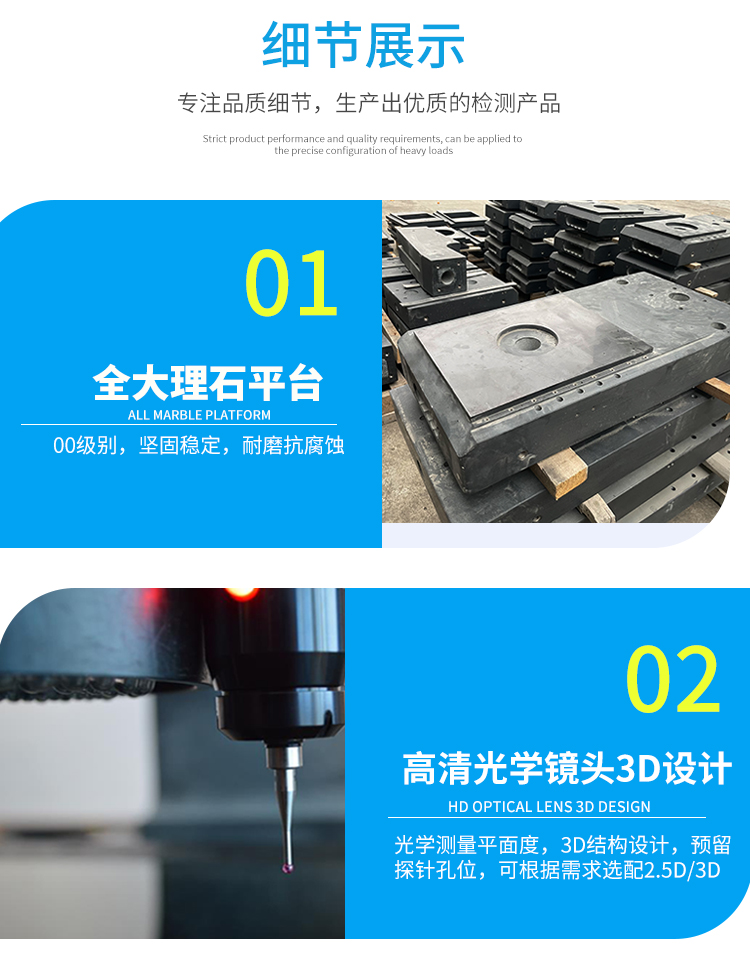 细节展示

专注品质细节，生产出优质的检测产品

Strict product performance and quality requirements, can be applied to the precise configuration of heavy loads

01

全大理石平台

ALL MARBLE PLATFORM

00级别，坚固稳定，耐磨抗腐蚀

02

高清光学镜头3D设计

HD OPTICAL LENS 3D DESIGN

光学测量平面度，3D结构设计，预留探针孔位，可根据需求选配2.5D/3D