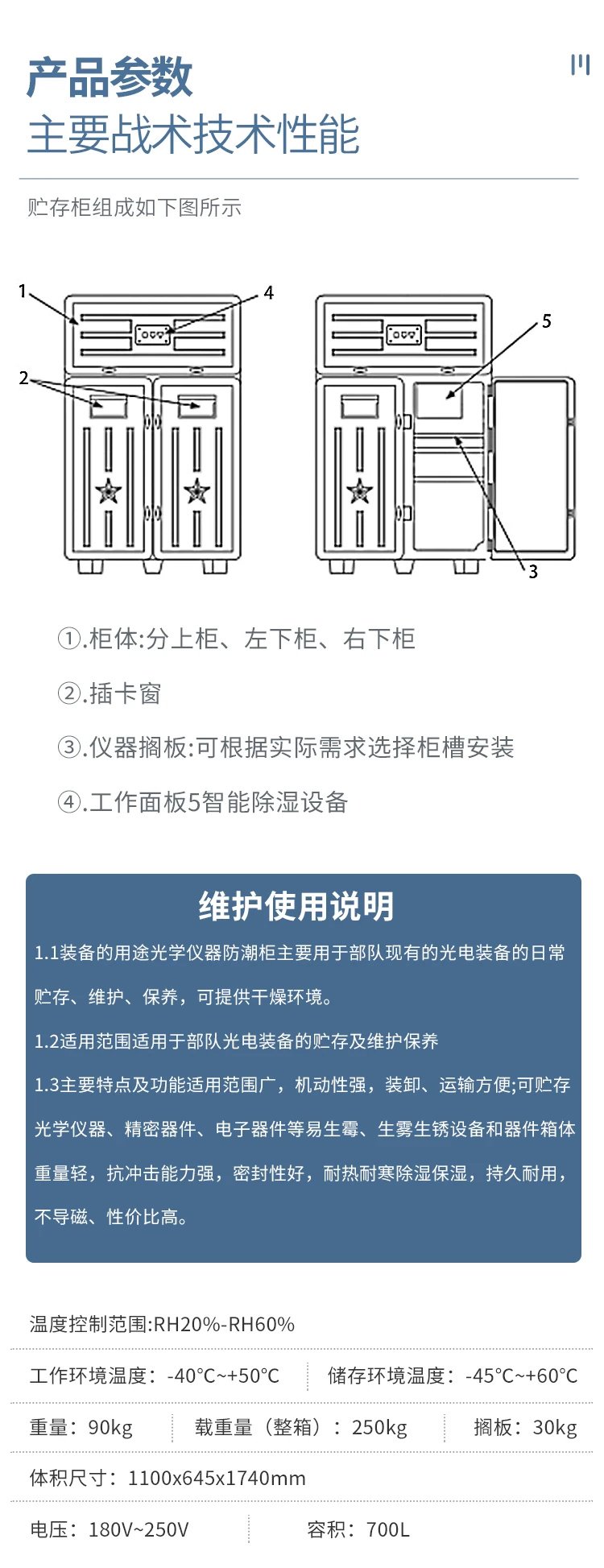 产品参数
主要战术技术性能

贮存柜组成如下图所示

1
4
2
5
3

①.柜体:分上柜、左下柜、右下柜

②.插卡窗

③.仪器搁板:可根据实际需求选择柜槽安装

④.工作面板5智能除湿设备

维护使用说明

1.1装备的用途光学仪器防潮柜主要用于部队现有的光电装备的日常贮存、维护、保养，可提供干燥环境。

1.2适用范围适用于部队光电装备的贮存及维护保养

1.3主要特点及功能适用范围广，机动性强，装卸、运输方便;可贮存光学仪器、精密器件、电子器件等易生霉、生雾生锈设备和器件箱体重量轻，抗冲击能力强，密封性好，耐热耐寒除湿保湿，持久耐用，不导磁、性价比高。

温度控制范围:RH20%-RH60%

工作环境温度：-40°C~+50°C
储存环境温度：-45°C~+60°C

重量：90kg
载重量（整箱）：250kg
搁板：30kg

体积尺寸：1100x645x1740mm

电压：180V~250V
容积：700L