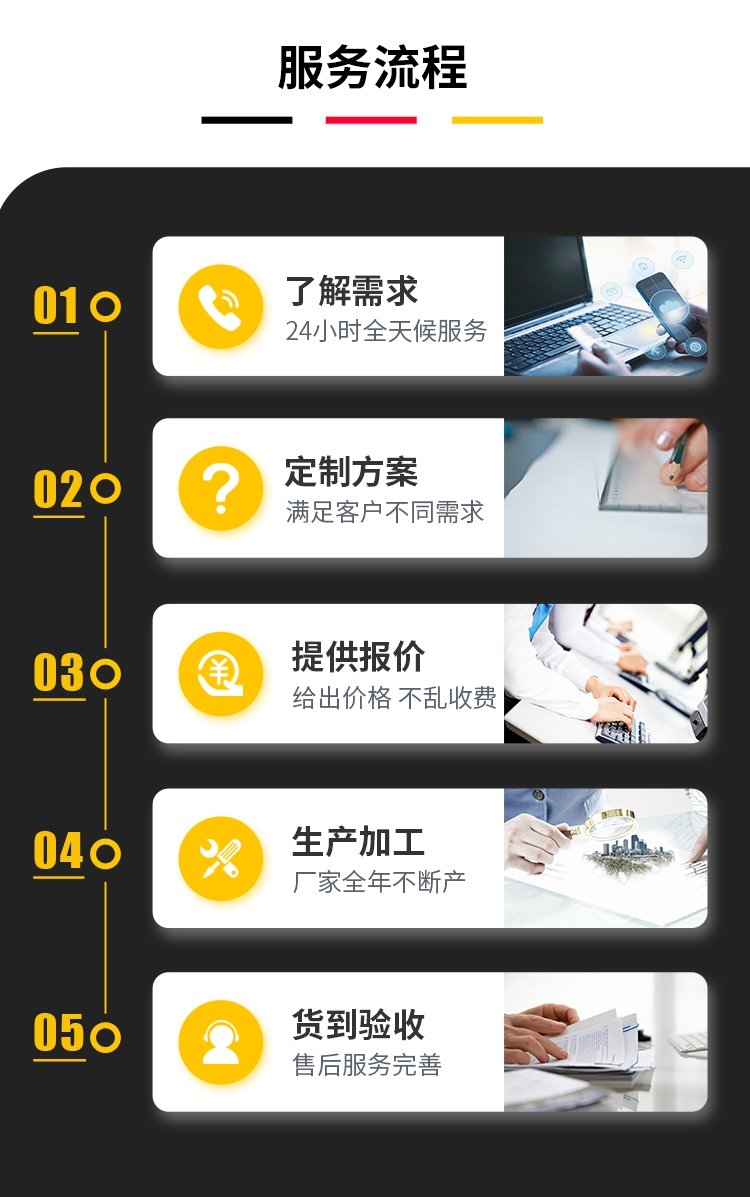 服务流程

01
了解需求
24小时全天候服务

02
定制方案
满足客户不同需求

03
提供报价
给出价格 不乱收费

04
生产加工
厂家全年不断产

05
货到验收
售后服务完善