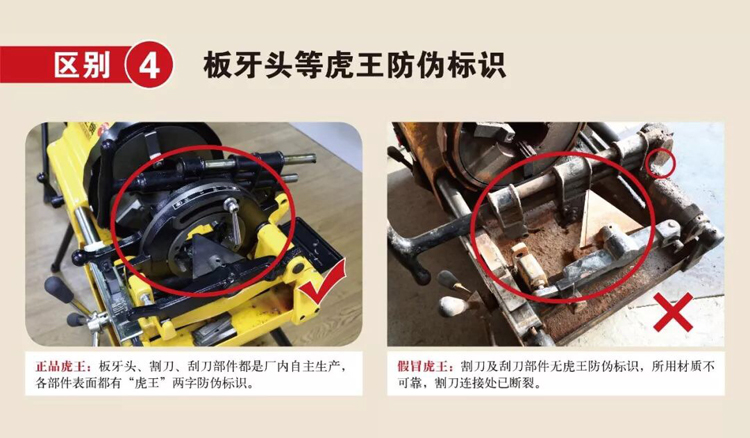 区别 4 板牙头等虎王防伪标识

正品虎王：板牙头、割刀、刮刀部件都是厂内自主生产，各部件表面都有“虎王”两字防伪标识。

假冒虎王：割刀及刮刀部件无虎王防伪标识，所用材质不可靠，割刀连接处已断裂。