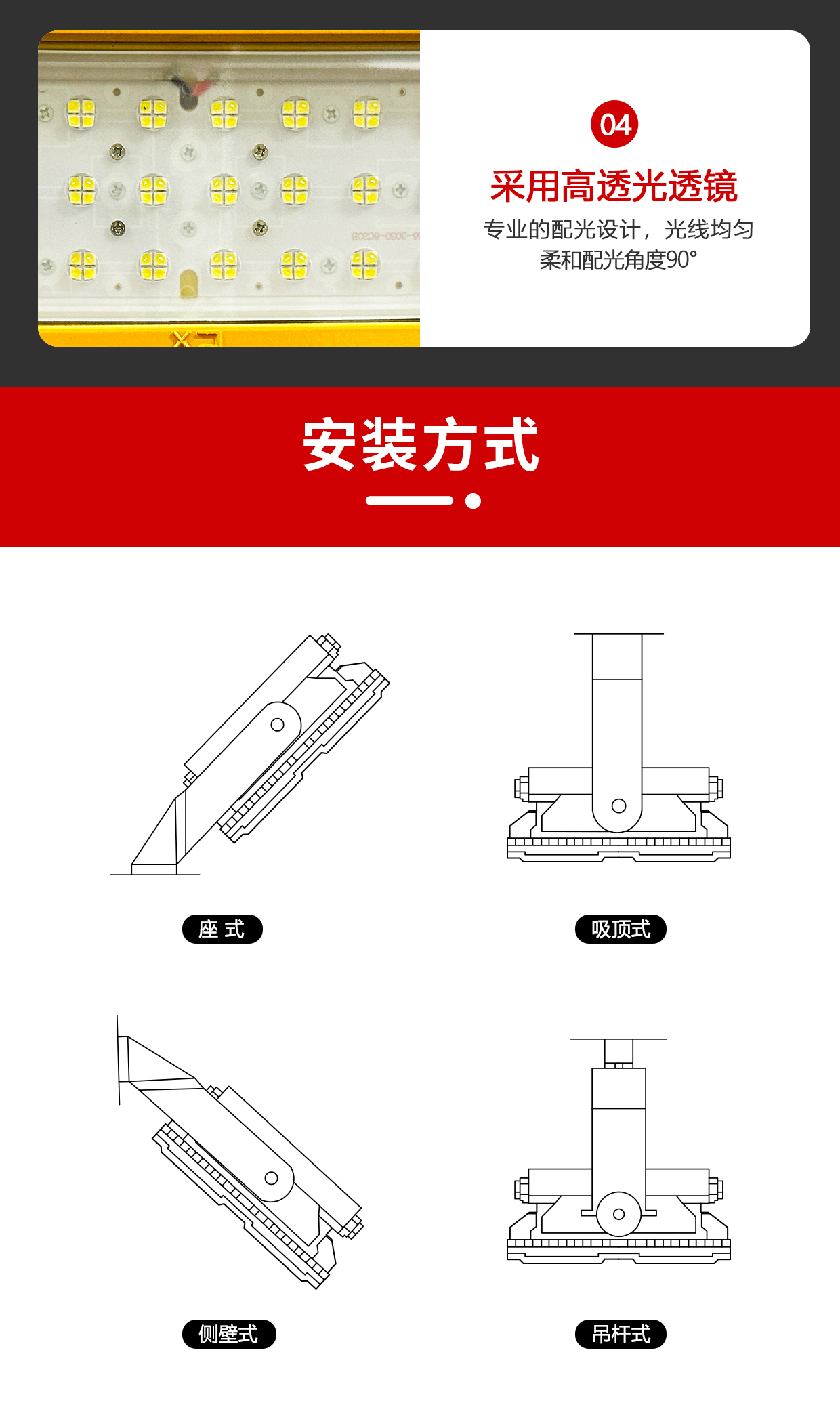 04

采用高透光透镜

专业的配光设计，光线均匀柔和配光角度90°

安装方式

座 式

吸顶式

侧壁式

吊杆式