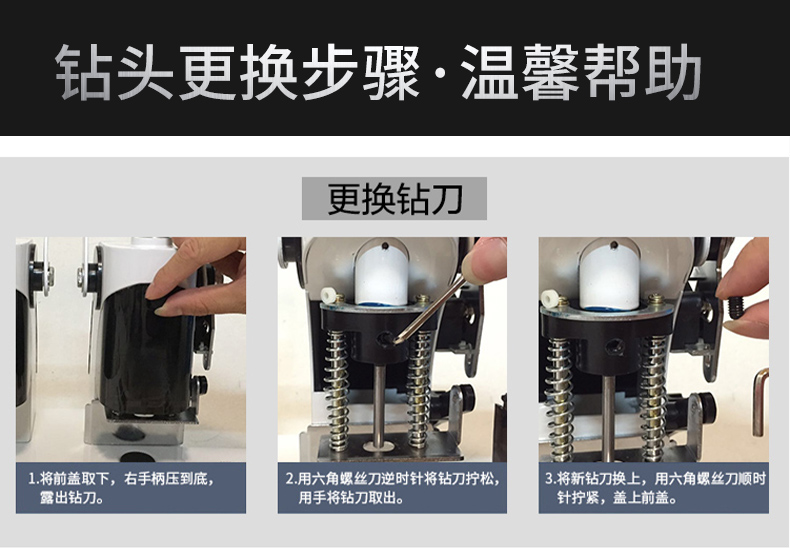 钻头更换步骤·温馨帮助

更换钻刀

1.将前盖取下，右手柄压到底，露出钻刀。

2.用六角螺丝刀逆时针将钻刀拧松，用手将钻刀取出。

3.将新钻刀换上，用六角螺丝刀顺时针拧紧，盖上前盖。