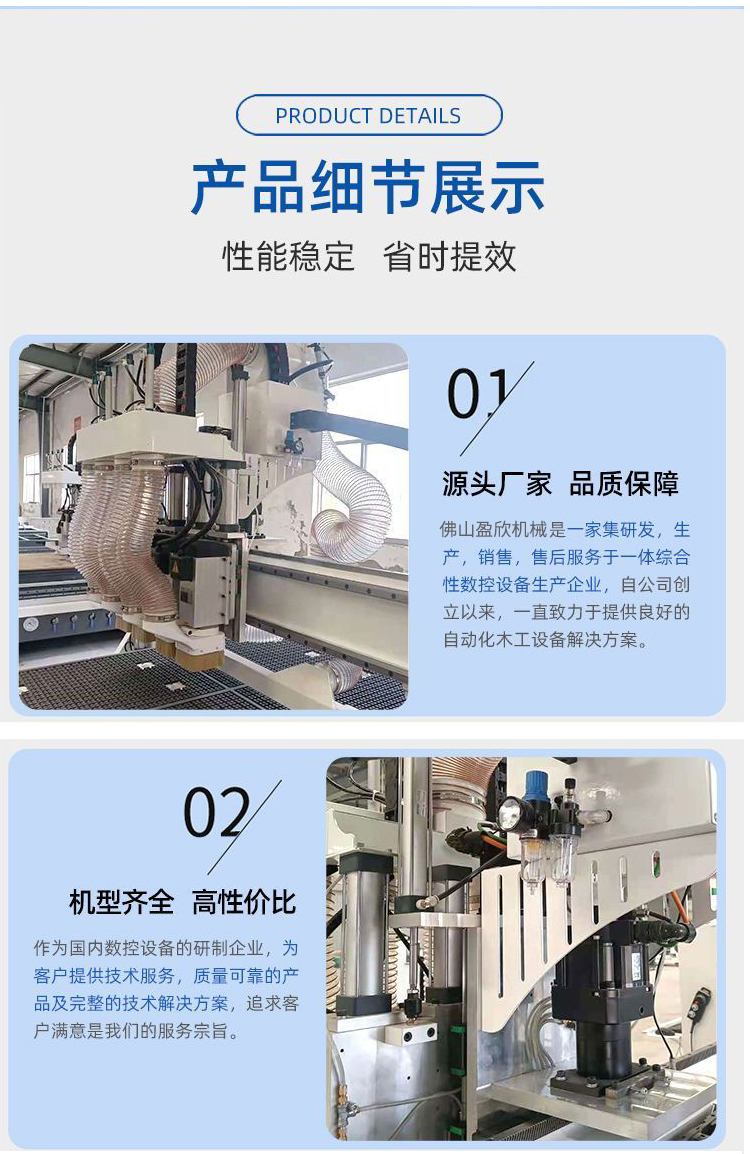 PRODUCT DETAILS

产品细节展示

性能稳定 省时提效

01

源头厂家 品质保障

佛山盈欣机械是一家集研发，生产，销售，售后服务于一体综合性数控设备生产企业，自公司创立以来，一直致力于提供良好的自动化木工设备解决方案。

02

机型齐全 高性价比

作为国内数控设备的研制企业，为客户提供技术服务，质量可靠的产品及完整的技术解决方案，追求客户满意是我们的服务宗旨。