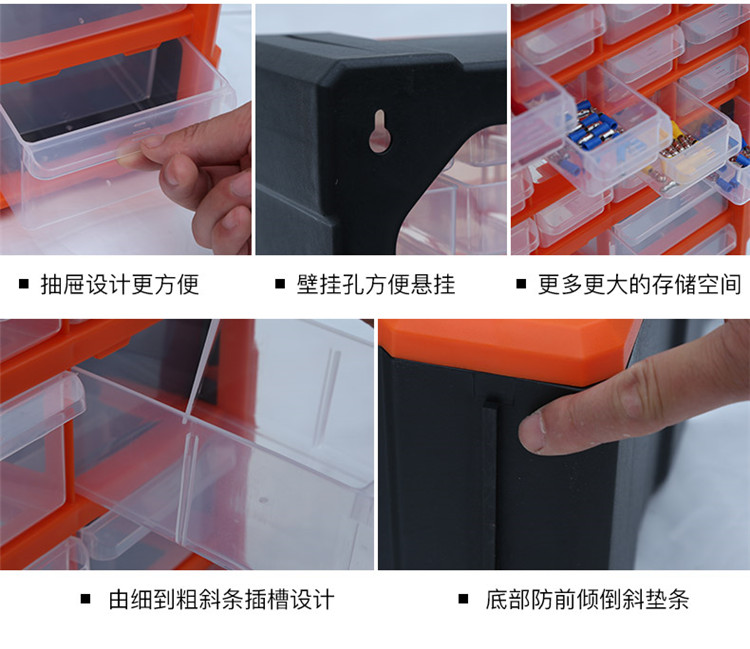 ■ 抽屉设计更方便

■ 壁挂孔方便悬挂

■ 更多更大的存储空间

■ 由细到粗斜条插槽设计

■ 底部防前倾倒斜垫条