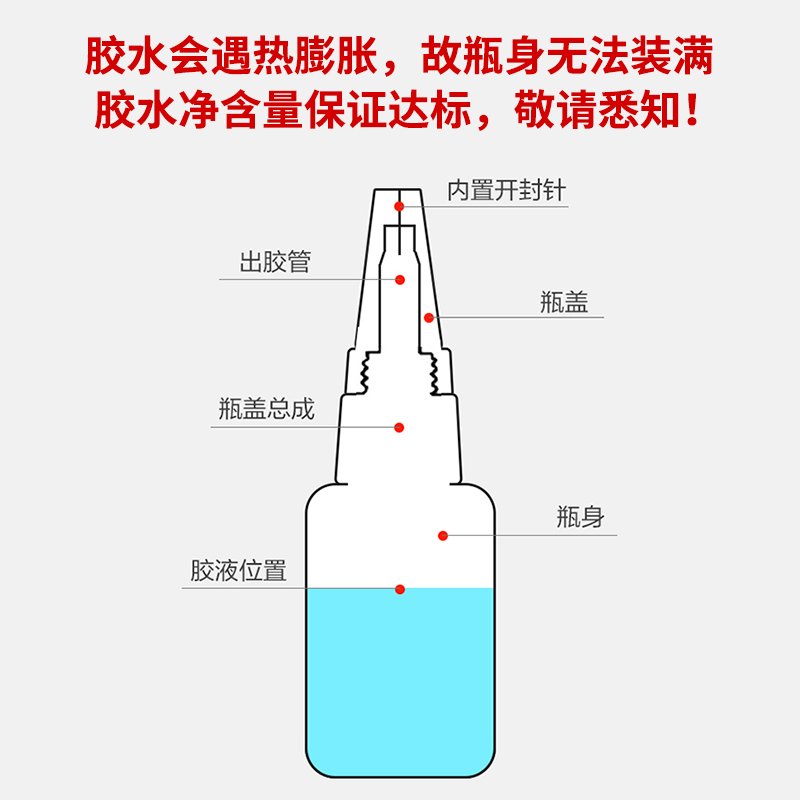 胶水会遇热膨胀，故瓶身无法装满
胶水净含量保证达标，敬请悉知！

内置开封针

出胶管

瓶盖

瓶盖总成

瓶身

胶液位置