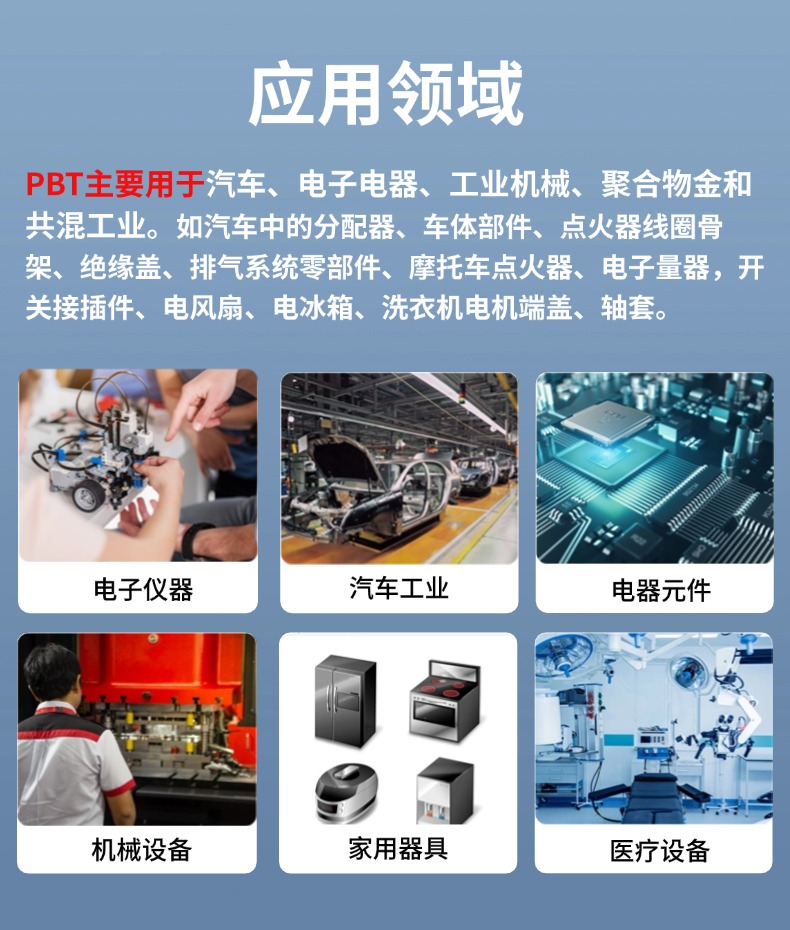 应用领域

PBT主要用于汽车、电子电器、工业机械、聚合物金和共混工业。如汽车中的分配器、车体部件、点火器线圈骨架、绝缘盖、排气系统零部件、摩托车点火器、电子量器，开关接插件、电风扇、电冰箱、洗衣机电机端盖、轴套。

电子仪器

汽车工业

电器元件

机械设备

家用器具

医疗设备