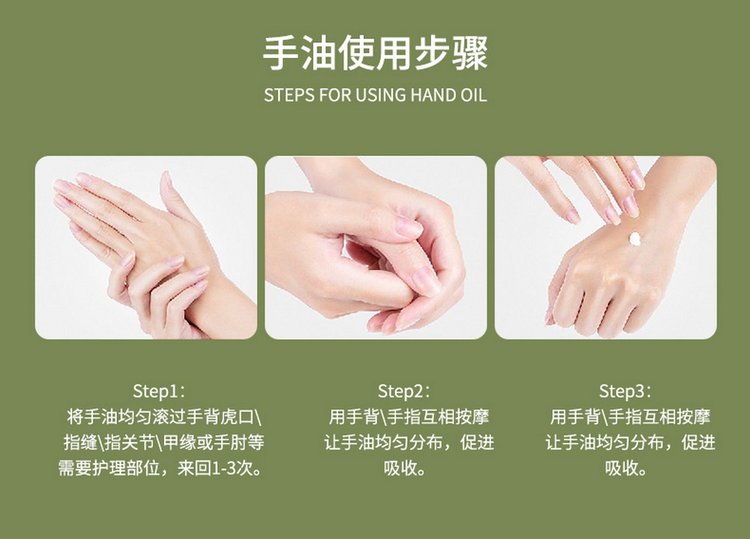 手油使用步骤
STEPS FOR USING HAND OIL

Step1：
将手油均匀滚过手背虎口\指缝\指关节\甲缘或手肘等需要护理部位，来回1-3次。

Step2：
用手背\手指互相按摩让手油均匀分布，促进吸收。

Step3：
用手背\手指互相按摩让手油均匀分布，促进吸收。