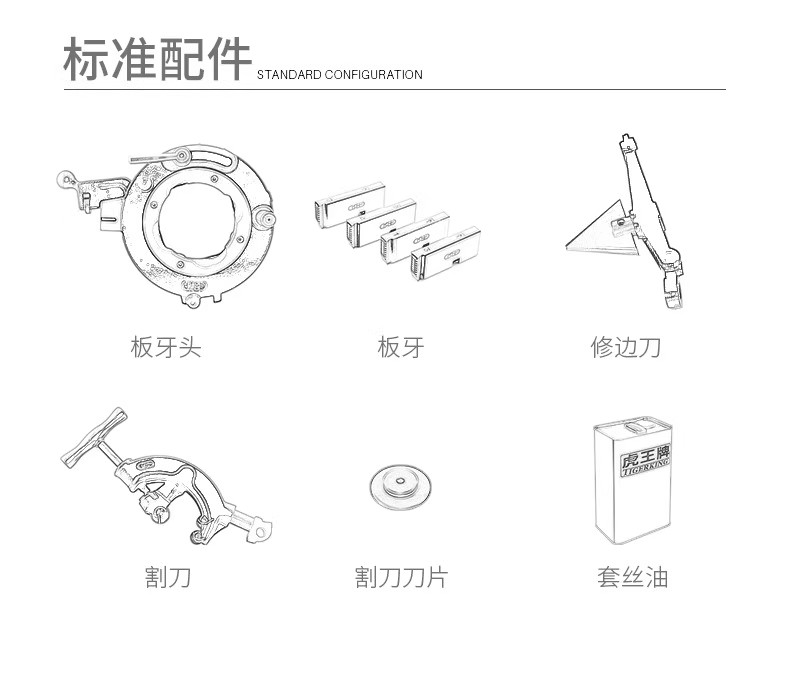 标准配件 STANDARD CONFIGURATION

板牙头

板牙

修边刀

割刀

割刀刀片

虎王牌
TIGERKING

套丝油