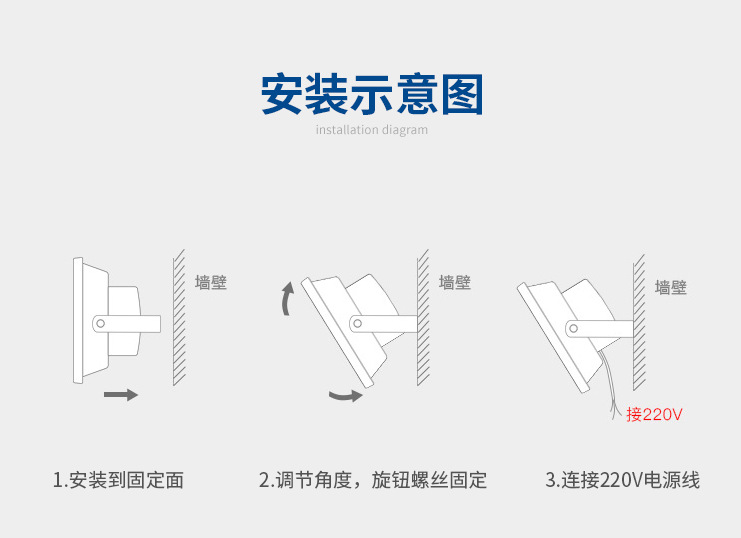 安装示意图

installation diagram

墙壁

墙壁

墙壁

接220V

1.安装到固定面

2.调节角度，旋钮螺丝固定

3.连接220V电源线