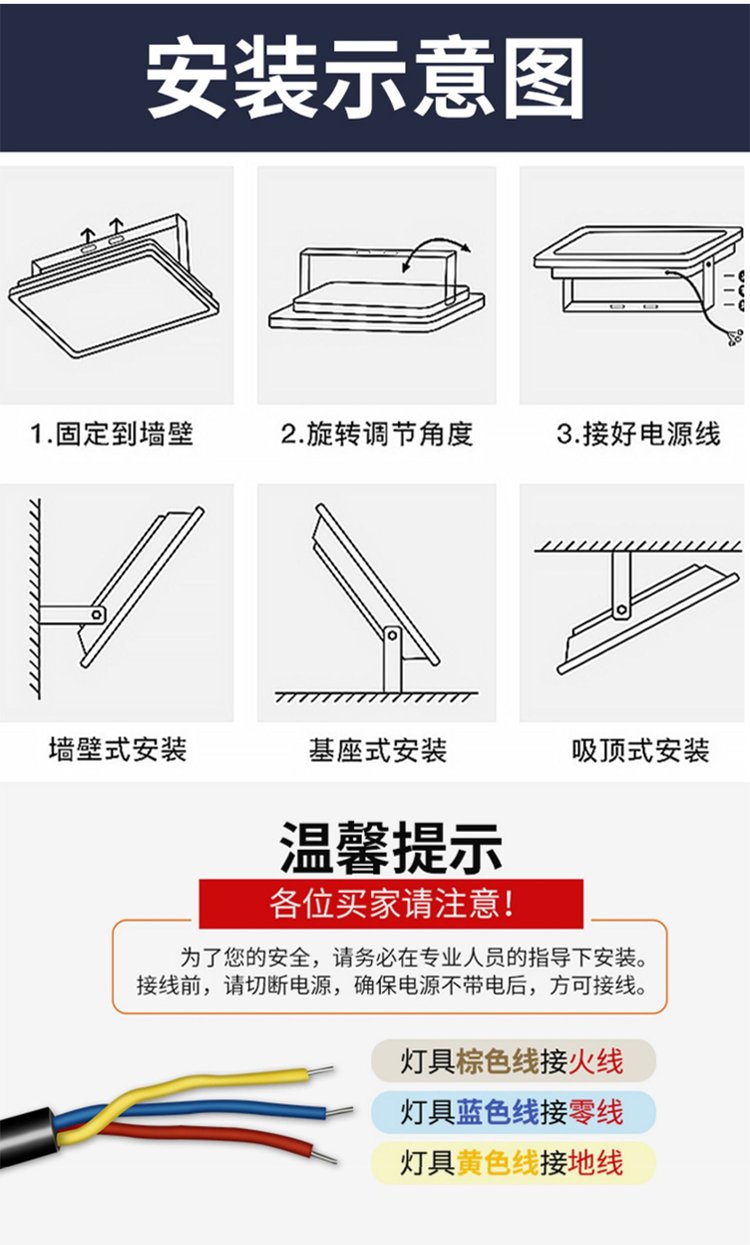 安装示意图

1.固定到墙壁

2.旋转调节角度

3.接好电源线

墙壁式安装

基座式安装

吸顶式安装

温馨提示

各位买家请注意!

为了您的安全，请务必在专业人员的指导下安装。接线前，请切断电源，确保电源不带电后，方可接线。

灯具棕色线接火线

灯具蓝色线接零线

灯具黄色线接地线