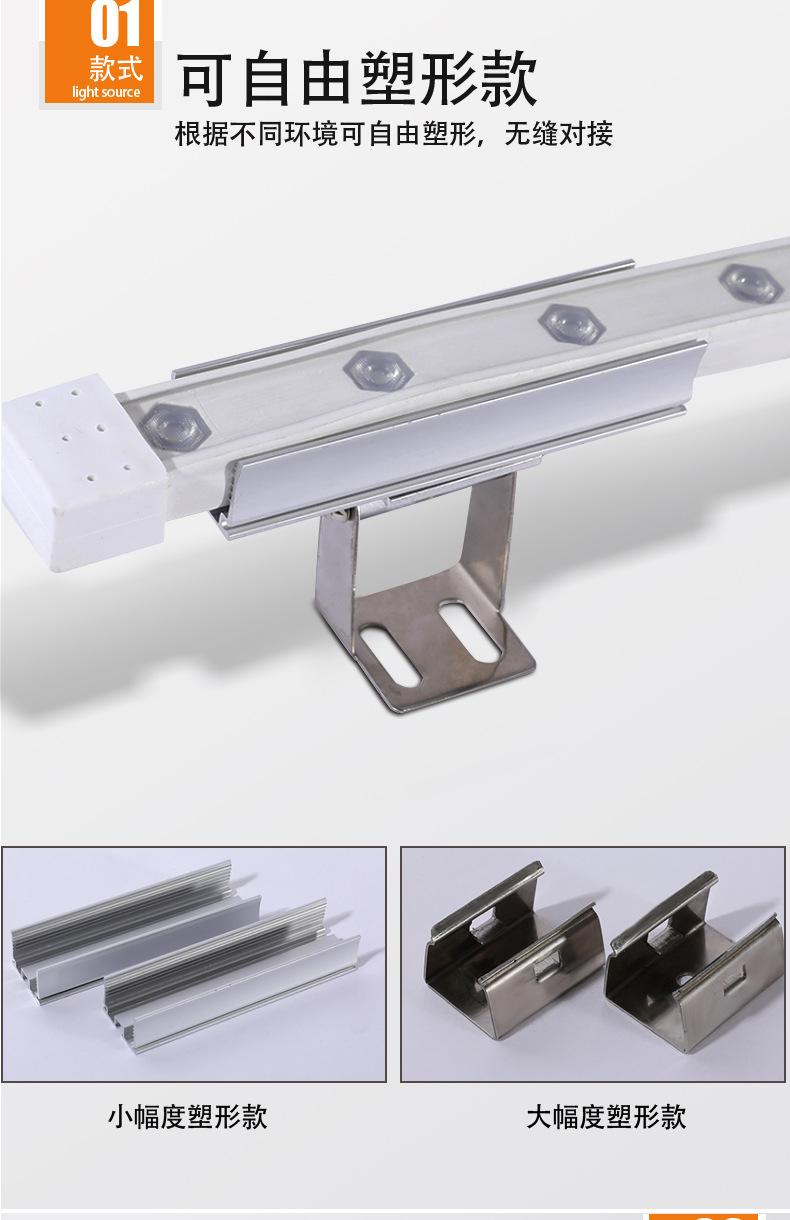 01
款式
light source

可自由塑形款

根据不同环境可自由塑形，无缝对接

小幅度塑形款

大幅度塑形款