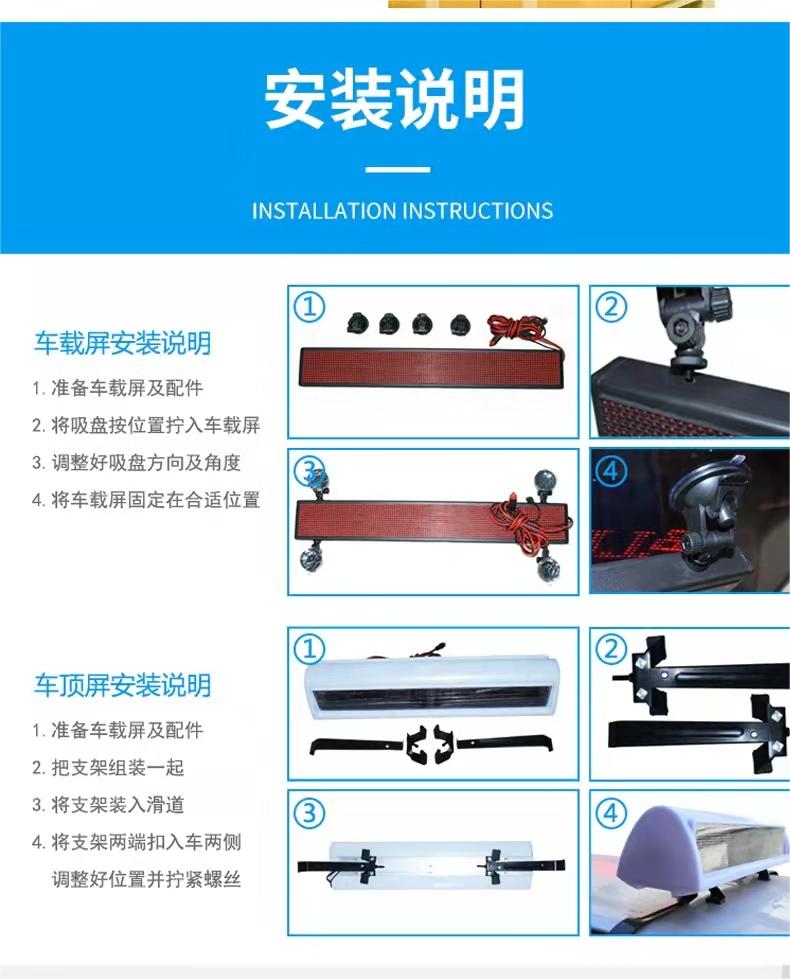 安装说明

INSTALLATION INSTRUCTIONS

车载屏安装说明

1. 准备车载屏及配件
2. 将吸盘按位置拧入车载屏
3. 调整好吸盘方向及角度
4. 将车载屏固定在合适位置

①
②
③
④

车顶屏安装说明

1. 准备车载屏及配件
2. 把支架组装一起
3. 将支架装入滑道
4. 将支架两端扣入车两侧 调整好位置并拧紧螺丝

①
②
③
④