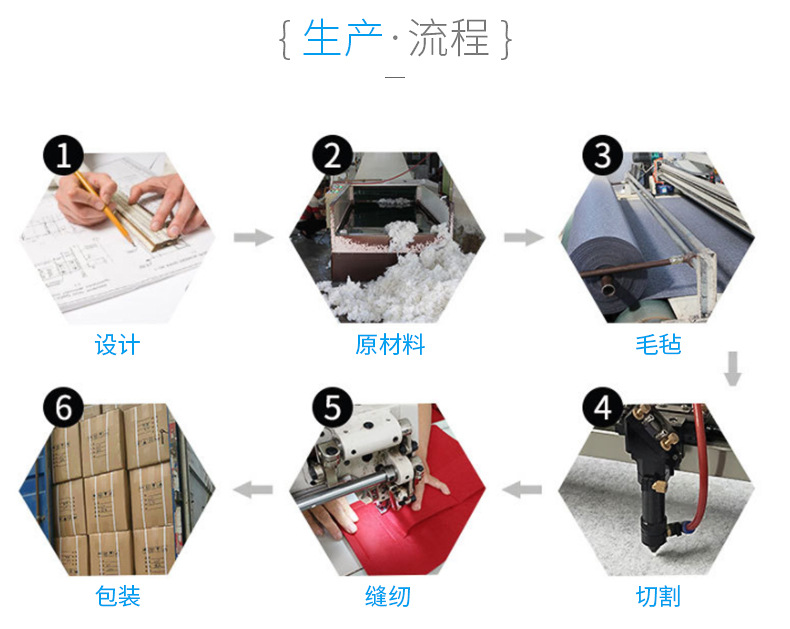 { 生产·流程 }

1
设计

2
原材料

3
毛毡

4
切割

5
缝纫

6
包装