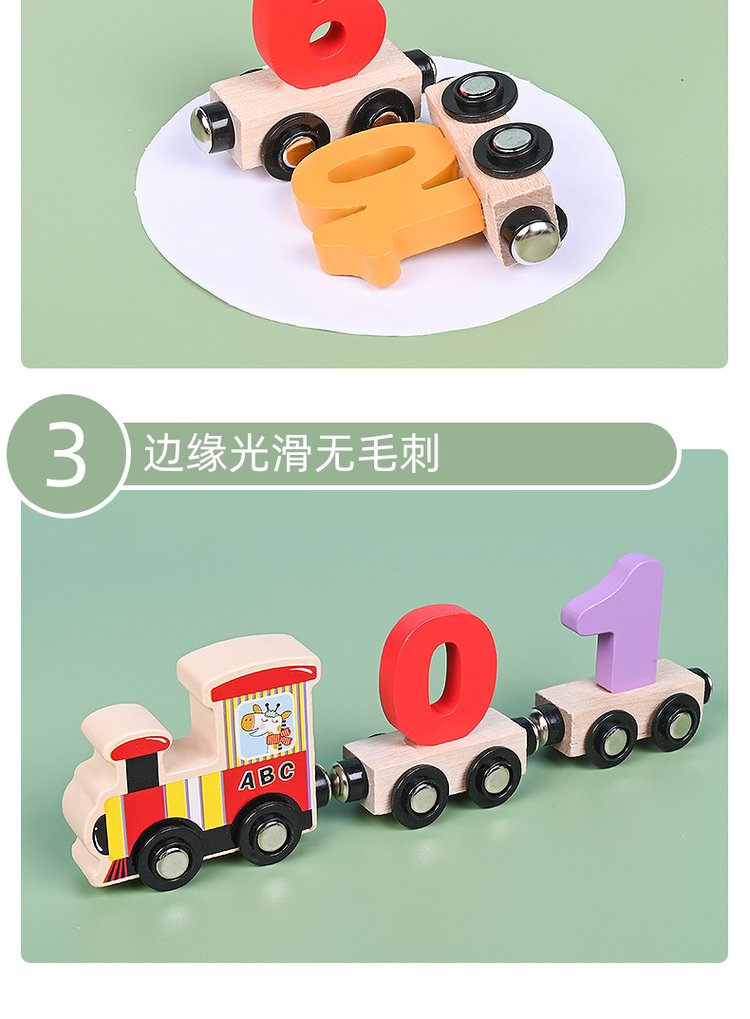 3 边缘光滑无毛刺

ABC

0 1