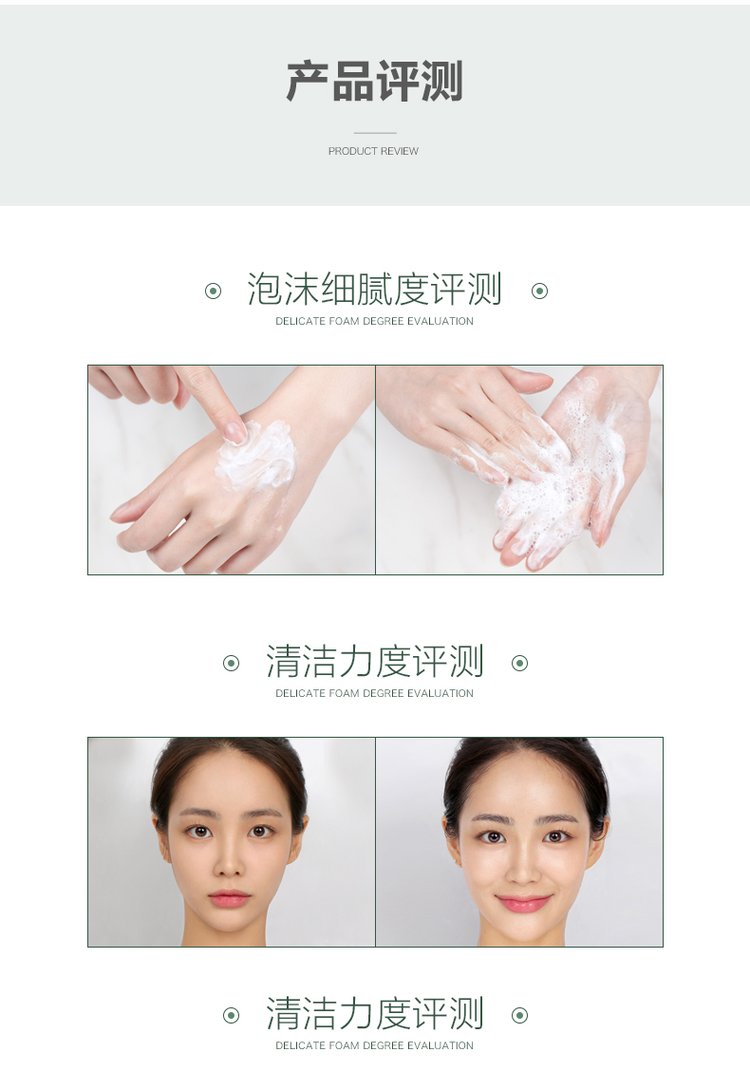 产品评测

PRODUCT REVIEW

泡沫细腻度评测

DELICATE FOAM DEGREE EVALUATION

清洁力度评测

DELICATE FOAM DEGREE EVALUATION

清洁力度评测

DELICATE FOAM DEGREE EVALUATION