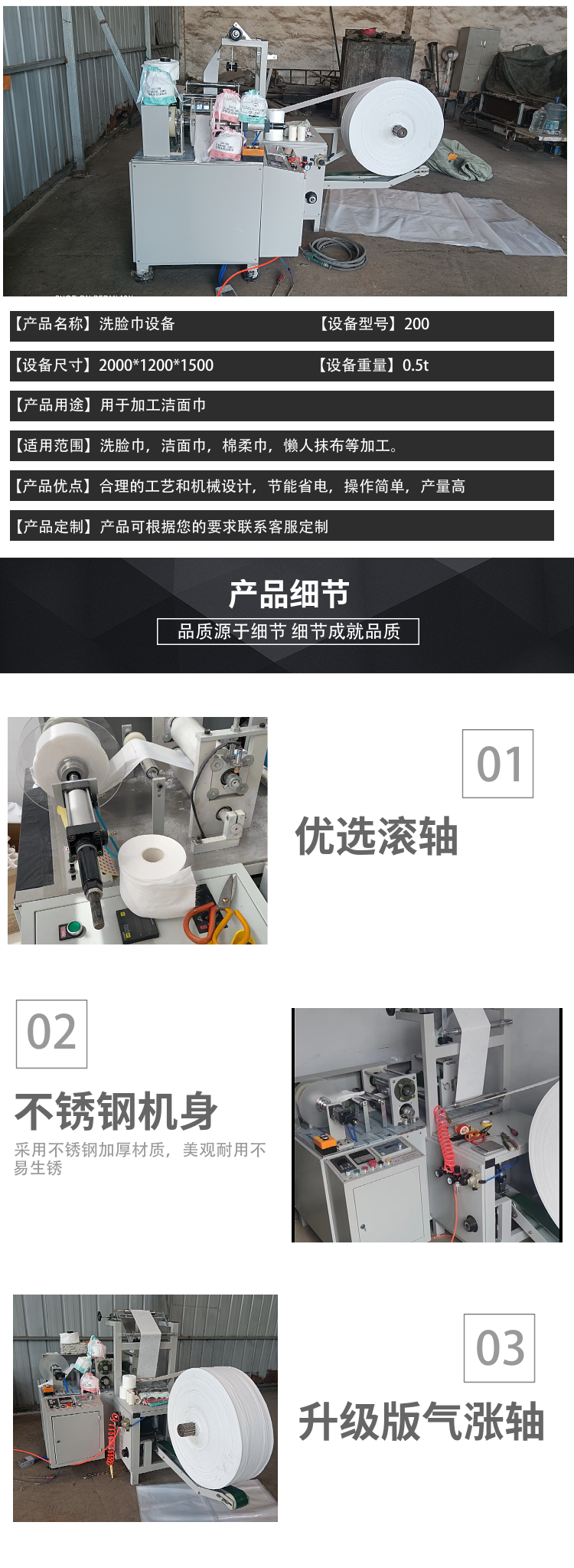 【产品名称】洗脸巾设备 【设备型号】200

【设备尺寸】2000*1200*1500 【设备重量】0.5t

【产品用途】用于加工洁面巾

【适用范围】洗脸巾，洁面巾，棉柔巾，懒人抹布等加工。

【产品优点】合理的工艺和机械设计，节能省电，操作简单，产量高

【产品定制】产品可根据您的要求联系客服定制

产品细节

品质源于细节 细节成就品质

01

优选滚轴

02

不锈钢机身

采用不锈钢加厚材质，美观耐用不易生锈

03

升级版气涨轴