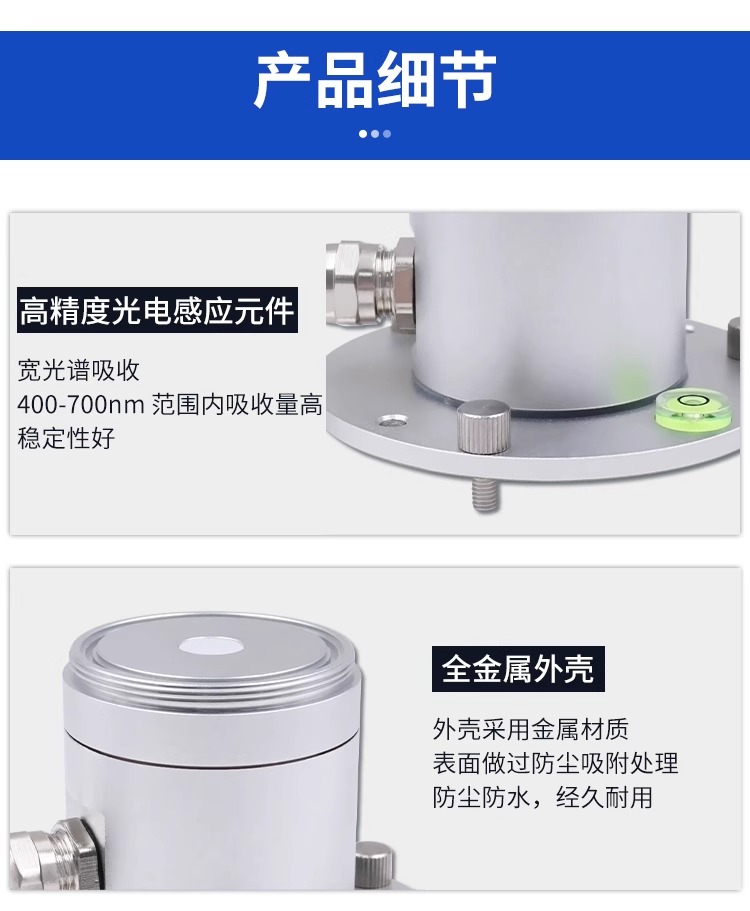 产品细节

高精度光电感应元件

宽光谱吸收
400-700nm 范围内吸收量高
稳定性好

全金属外壳

外壳采用金属材质
表面做过防尘吸附处理
防尘防水，经久耐用