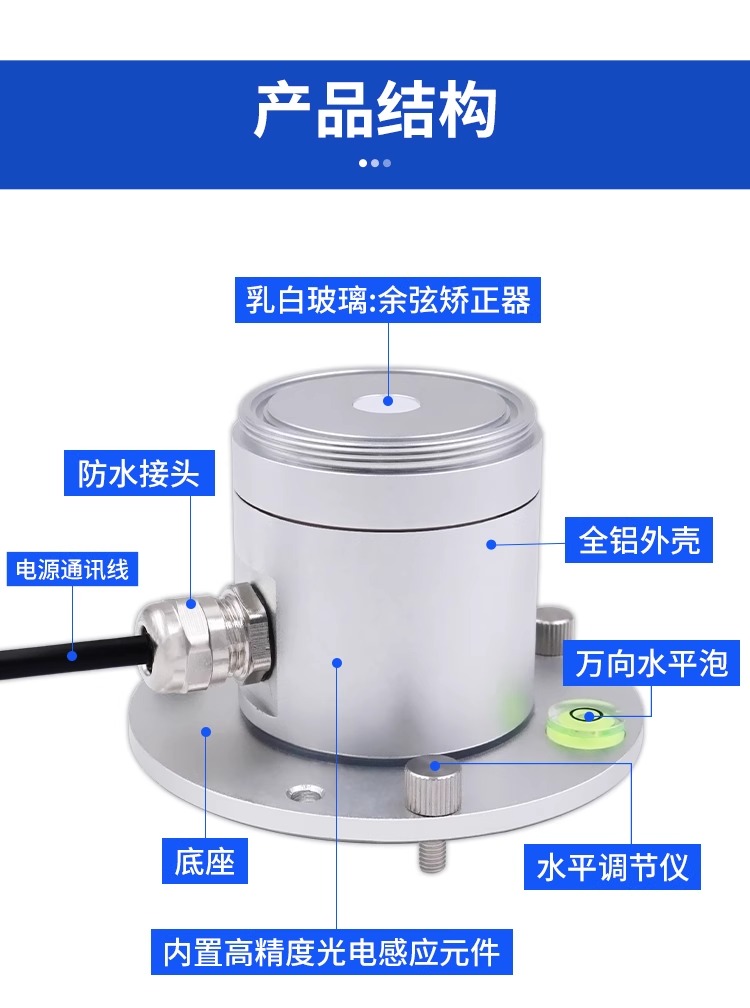 产品结构

乳白玻璃:余弦矫正器

防水接头

电源通讯线

全铝外壳

万向水平泡

底座

水平调节仪

内置高精度光电感应元件