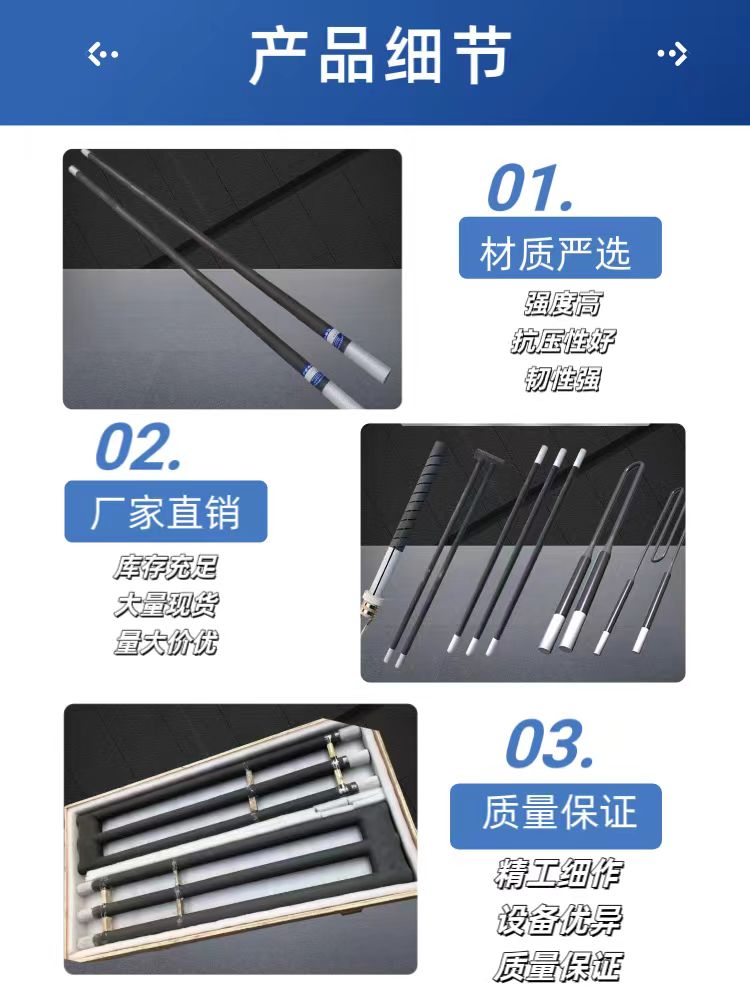 产品细节

01.
材质严选
强度高
抗压性好
韧性强

02.
厂家直销
库存充足
大量现货
量大价优

03.
质量保证
精工细作
设备优异
质量保证