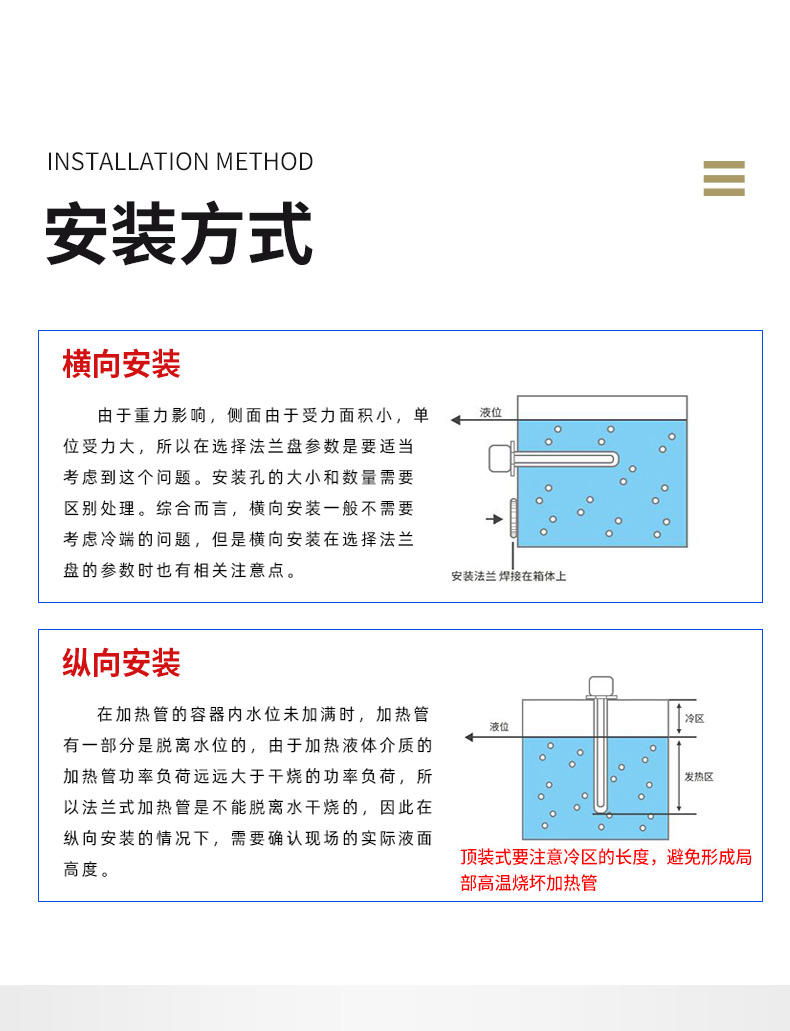 INSTALLATION METHOD

安装方式

横向安装

由于重力影响，侧面由于受力面积小，单位受力大，所以在选择法兰盘参数是要适当考虑到这个问题。安装孔的大小和数量需要区别处理。综合而言，横向安装一般不需要考虑冷端的问题，但是横向安装在选择法兰盘的参数时也有相关注意点。

液位

安装法兰 焊接在箱体上

纵向安装

在加热管的容器内水位未加满时，加热管有一部分是脱离水位的，由于加热液体介质的加热管功率负荷远远大于干烧的功率负荷，所以法兰式加热管是不能脱离水干烧的，因此在纵向安装的情况下，需要确认现场的实际液面高度。

液位

冷区

发热区

顶装式要注意冷区的长度，避免形成局部高温烧坏加热管