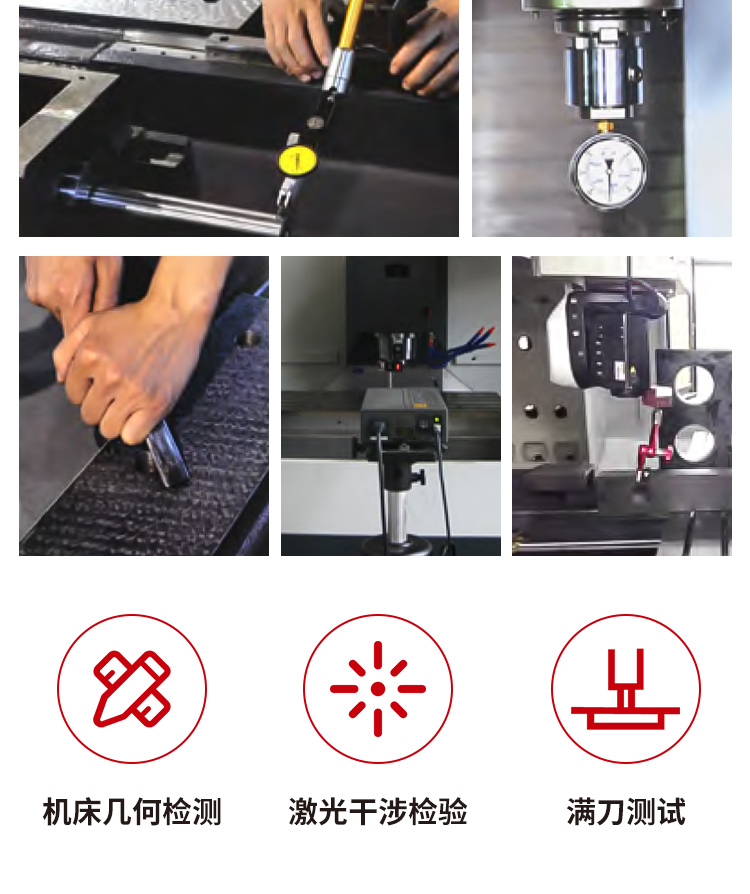 机床几何检测

激光干涉检验

满刀测试