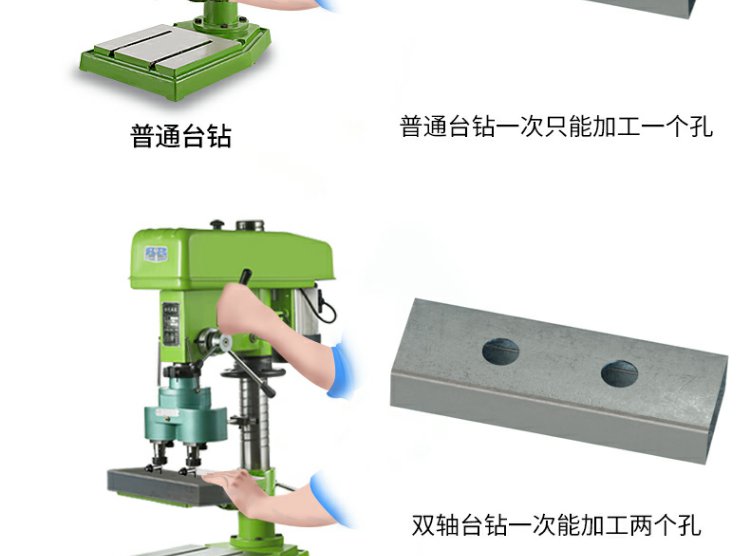 普通台钻

普通台钻一次只能加工一个孔

双轴台钻一次能加工两个孔