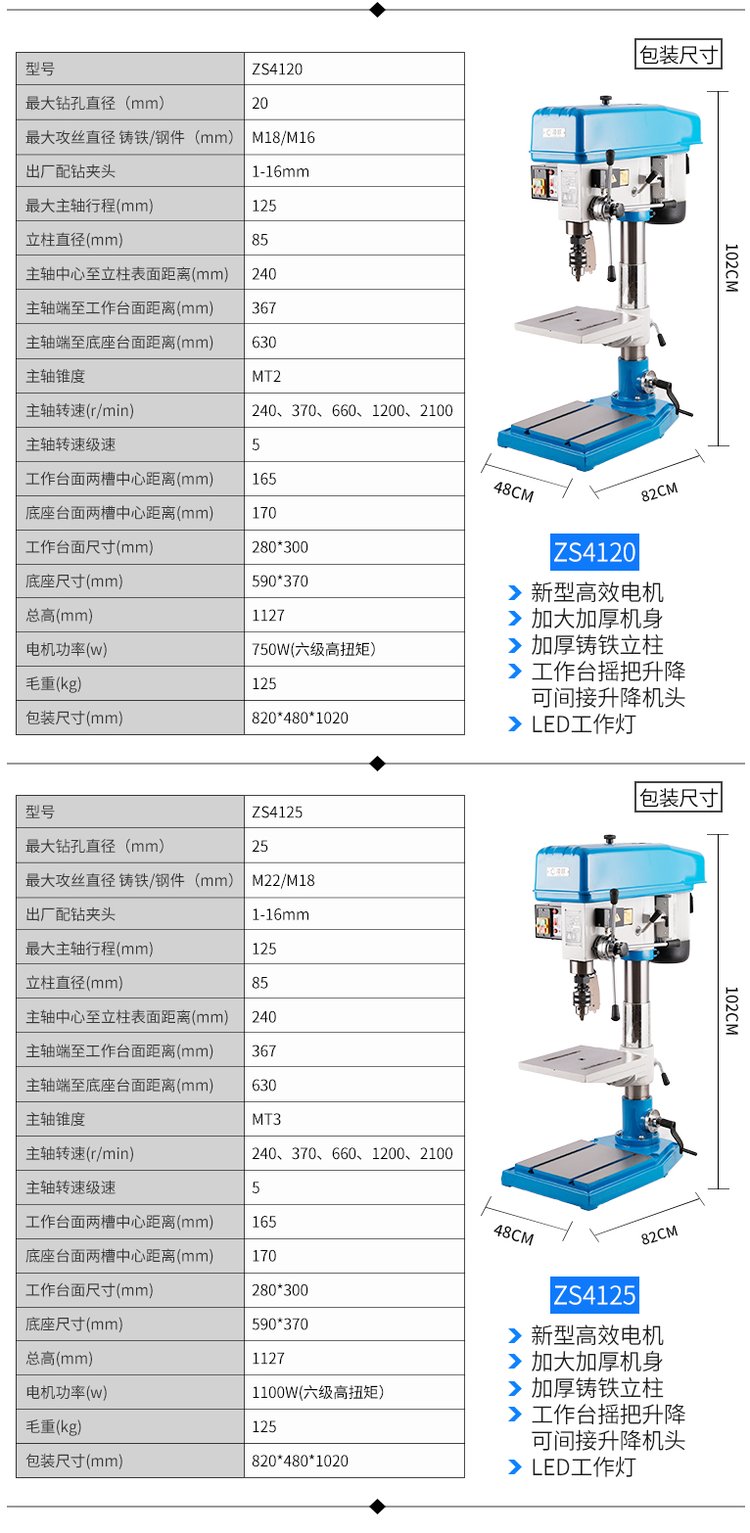 | 型号 | ZS4120 |
|---|---|
| 最大钻孔直径（mm） | 20 |
| 最大攻丝直径 铸铁/钢件（mm） | M18/M16 |
| 出厂配钻夹头 | 1-16mm |
| 最大主轴行程(mm) | 125 |
| 立柱直径(mm) | 85 |
| 主轴中心至立柱表面距离(mm) | 240 |
| 主轴端至工作台面距离(mm) | 367 |
| 主轴端至底座台面距离(mm) | 630 |
| 主轴锥度 | MT2 |
| 主轴转速(r/min) | 240、370、660、1200、2100 |
| 主轴转速级速 | 5 |
| 工作台面两槽中心距离(mm) | 165 |
| 底座台面两槽中心距离(mm) | 170 |
| 工作台面尺寸(mm) | 280*300 |
| 底座尺寸(mm) | 590*370 |
| 总高(mm) | 1127 |
| 电机功率(w) | 750W(六级高扭矩) |
| 毛重(kg) | 125 |
| 包装尺寸(mm) | 820*480*1020 |

包装尺寸

102CM

48CM

82CM

ZS4120

新型高效电机
加大加厚机身
加厚铸铁立柱
工作台摇把升降
可间接升降机头
LED工作灯

| 型号 | ZS4125 |
|---|---|
| 最大钻孔直径（mm） | 25 |
| 最大攻丝直径 铸铁/钢件（mm） | M22/M18 |
| 出厂配钻夹头 | 1-16mm |
| 最大主轴行程(mm) | 125 |
| 立柱直径(mm) | 85 |
| 主轴中心至立柱表面距离(mm) | 240 |
| 主轴端至工作台面距离(mm) | 367 |
| 主轴端至底座台面距离(mm) | 630 |
| 主轴锥度 | MT3 |
| 主轴转速(r/min) | 240、370、660、1200、2100 |
| 主轴转速级速 | 5 |
| 工作台面两槽中心距离(mm) | 165 |
| 底座台面两槽中心距离(mm) | 170 |
| 工作台面尺寸(mm) | 280*300 |
| 底座尺寸(mm) | 590*370 |
| 总高(mm) | 1127 |
| 电机功率(w) | 1100W(六级高扭矩) |
| 毛重(kg) | 125 |
| 包装尺寸(mm) | 820*480*1020 |

包装尺寸

102CM

48CM

82CM

ZS4125

新型高效电机
加大加厚机身
加厚铸铁立柱
工作台摇把升降
可间接升降机头
LED工作灯