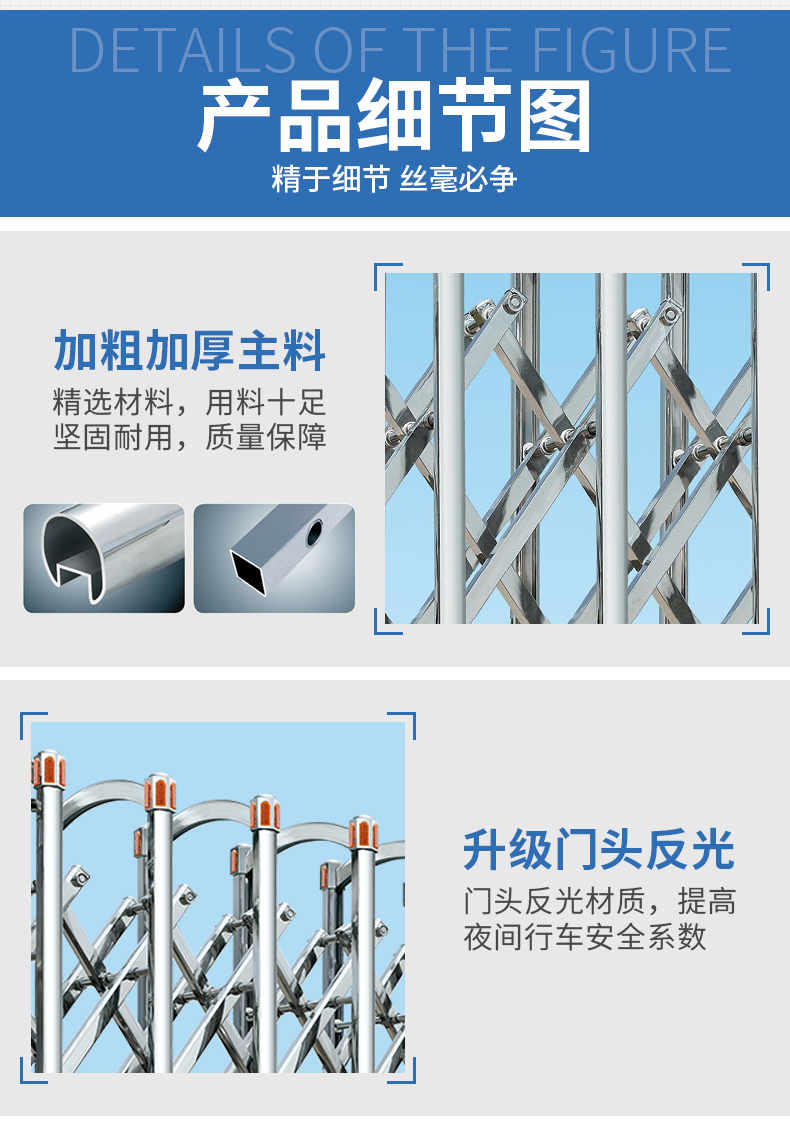 DETAILS OF THE FIGURE

产品细节图

精于细节 丝毫必争

加粗加厚主料

精选材料，用料十足
坚固耐用，质量保障

升级门头反光

门头反光材质，提高
夜间行车安全系数